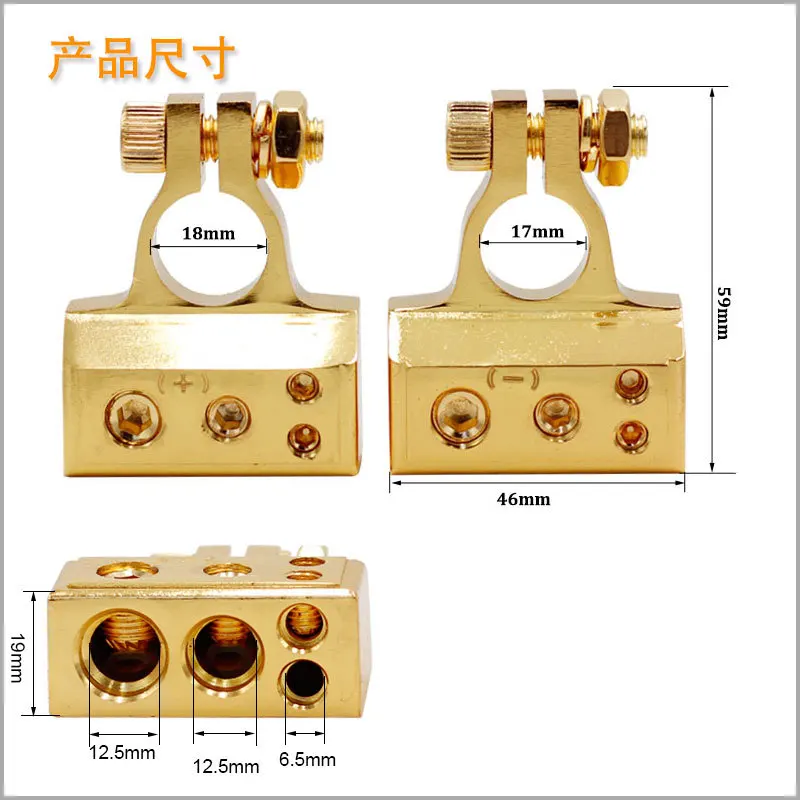 产品尺寸

18mm

17mm

59mm

(+)

(−)

46mm

19mm

12.5mm

12.5mm

6.5mm