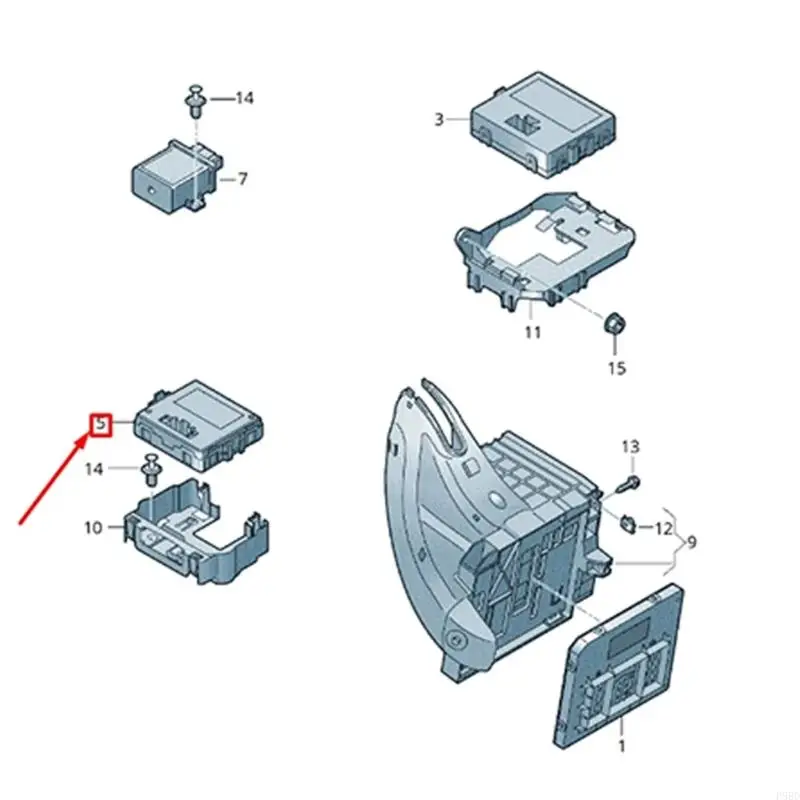 14
7
3
11
15
5
14
10
13
12
9
1