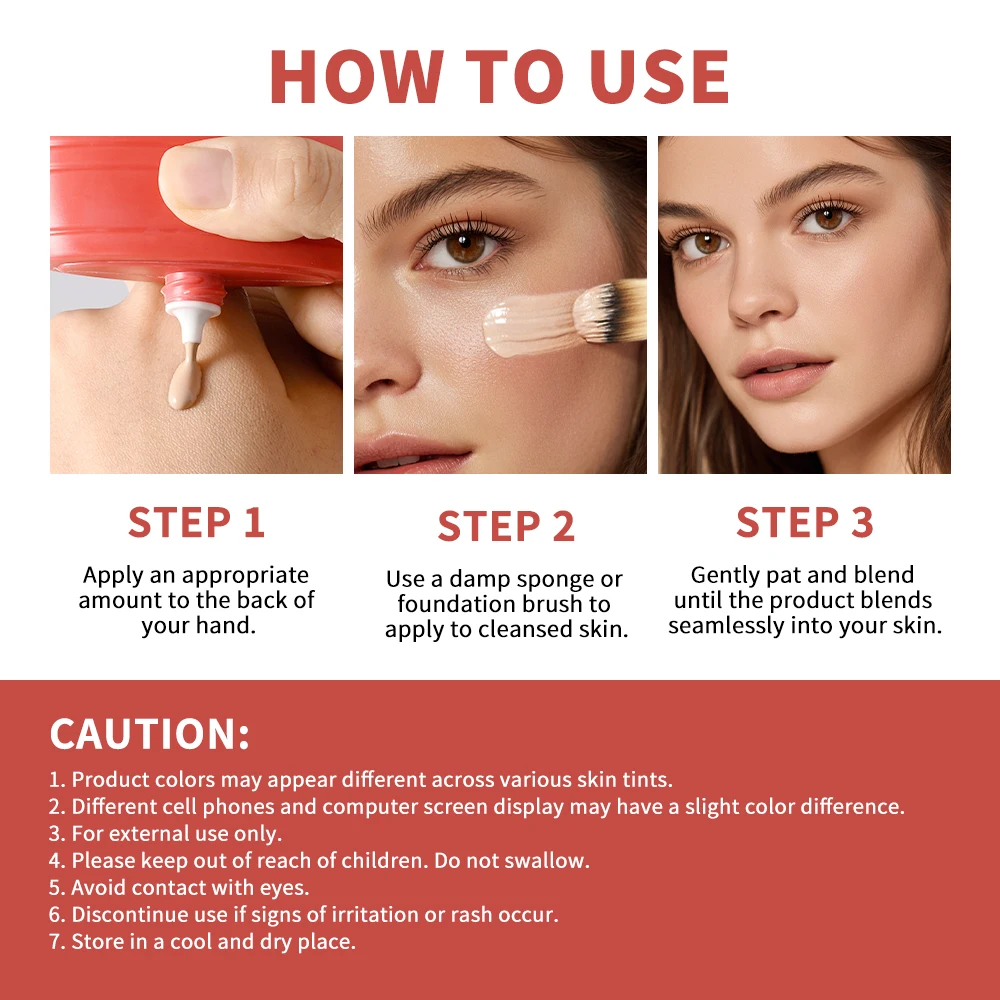 HOW TO USE

STEP 1

Apply an appropriate amount to the back of your hand.

STEP 2

Use a damp sponge or foundation brush to apply to cleansed skin.

STEP 3

Gently pat and blend until the product blends seamlessly into your skin.

CAUTION:

1. Product colors may appear different across various skin tints.
2. Different cell phones and computer screen display may have a slight color difference.
3. For external use only.
4. Please keep out of reach of children. Do not swallow.
5. Avoid contact with eyes.
6. Discontinue use if signs of irritation or rash occur.
7. Store in a cool and dry place.