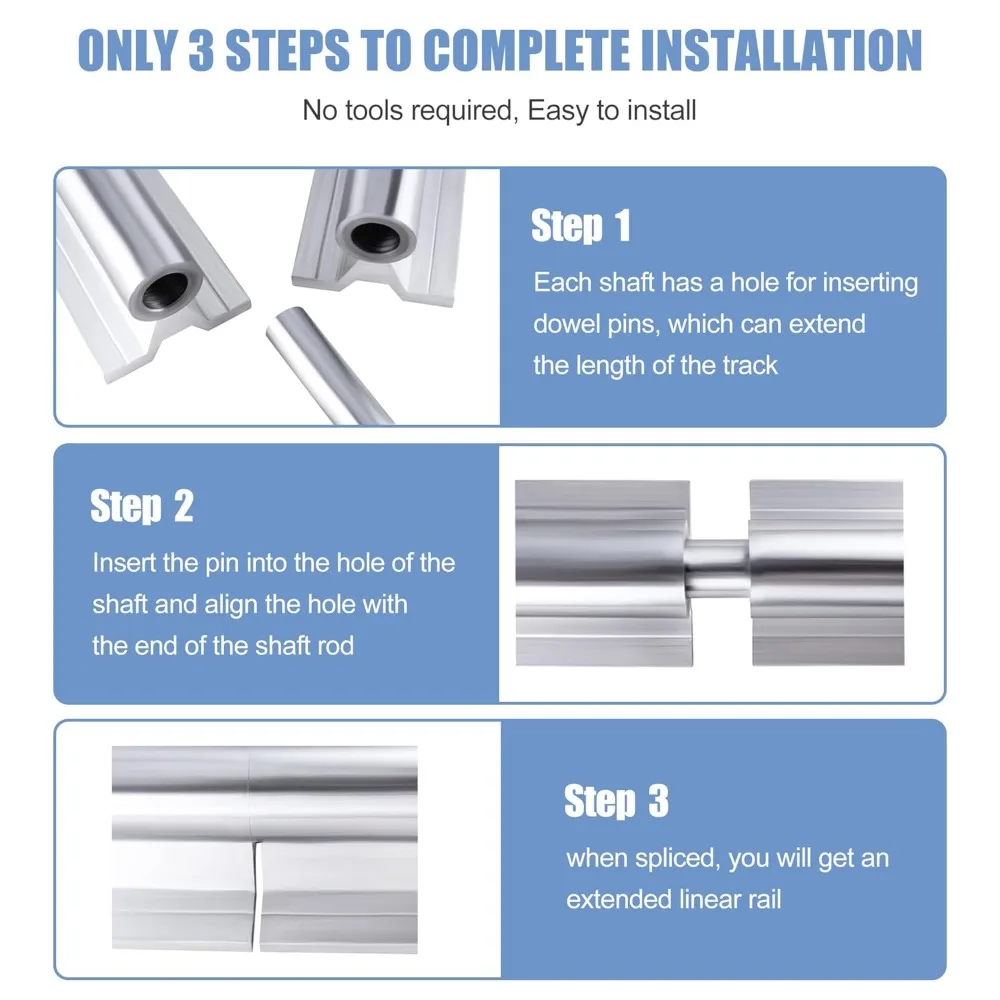 ONLY 3 STEPS TO COMPLETE INSTALLATION

No tools required, Easy to install

Step 1

Each shaft has a hole for inserting dowel pins, which can extend the length of the track

Step 2

Insert the pin into the hole of the shaft and align the hole with the end of the shaft rod

Step 3

when spliced, you will get an extended linear rail