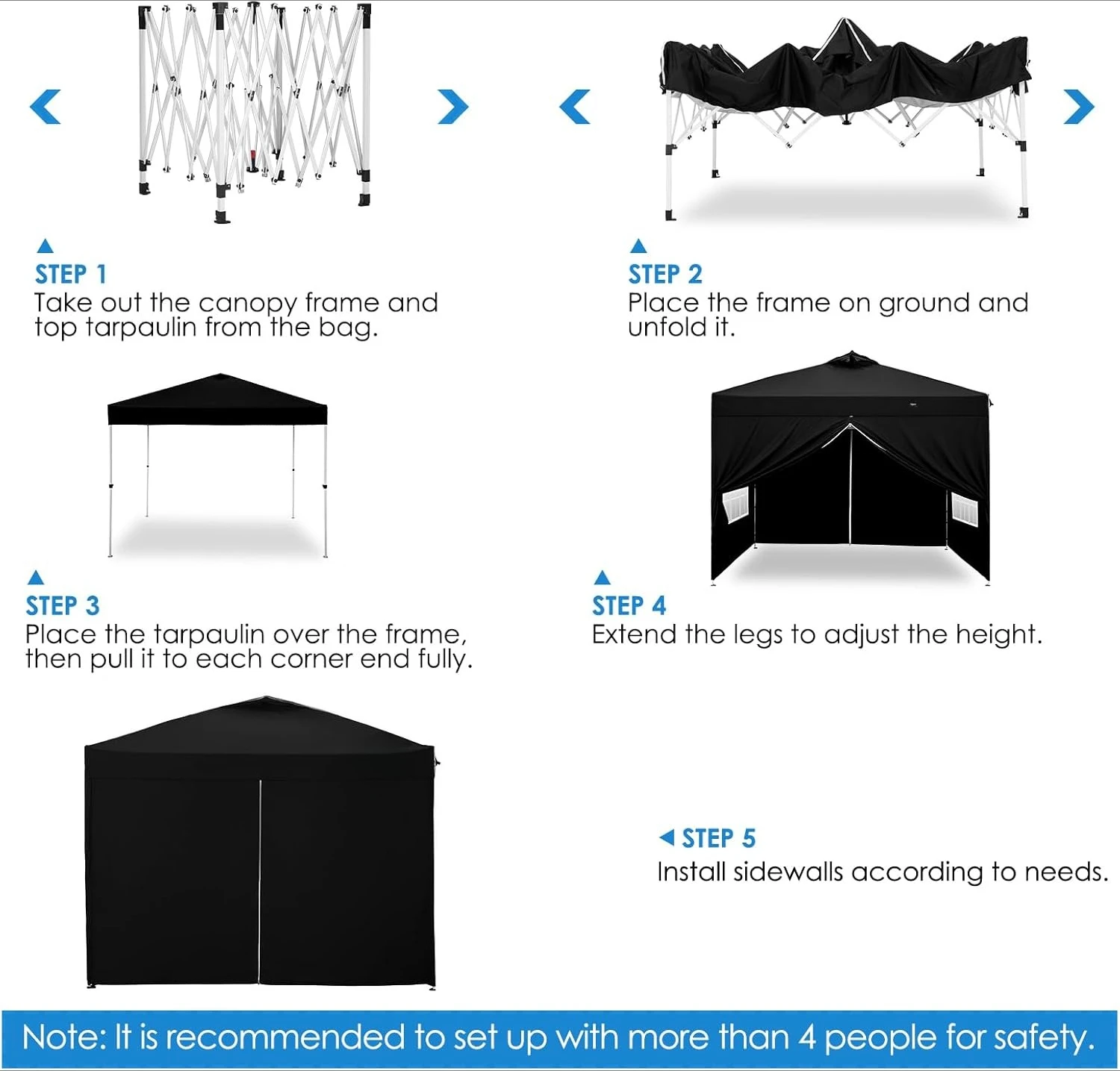 STEP 1
Take out the canopy frame and top tarpaulin from the bag.

STEP 2
Place the frame on ground and unfold it.

STEP 3
Place the tarpaulin over the frame, then pull it to each corner end fully.

STEP 4
Extend the legs to adjust the height.

STEP 5
Install sidewalls according to needs.

Note: It is recommended to set up with more than 4 people for safety.