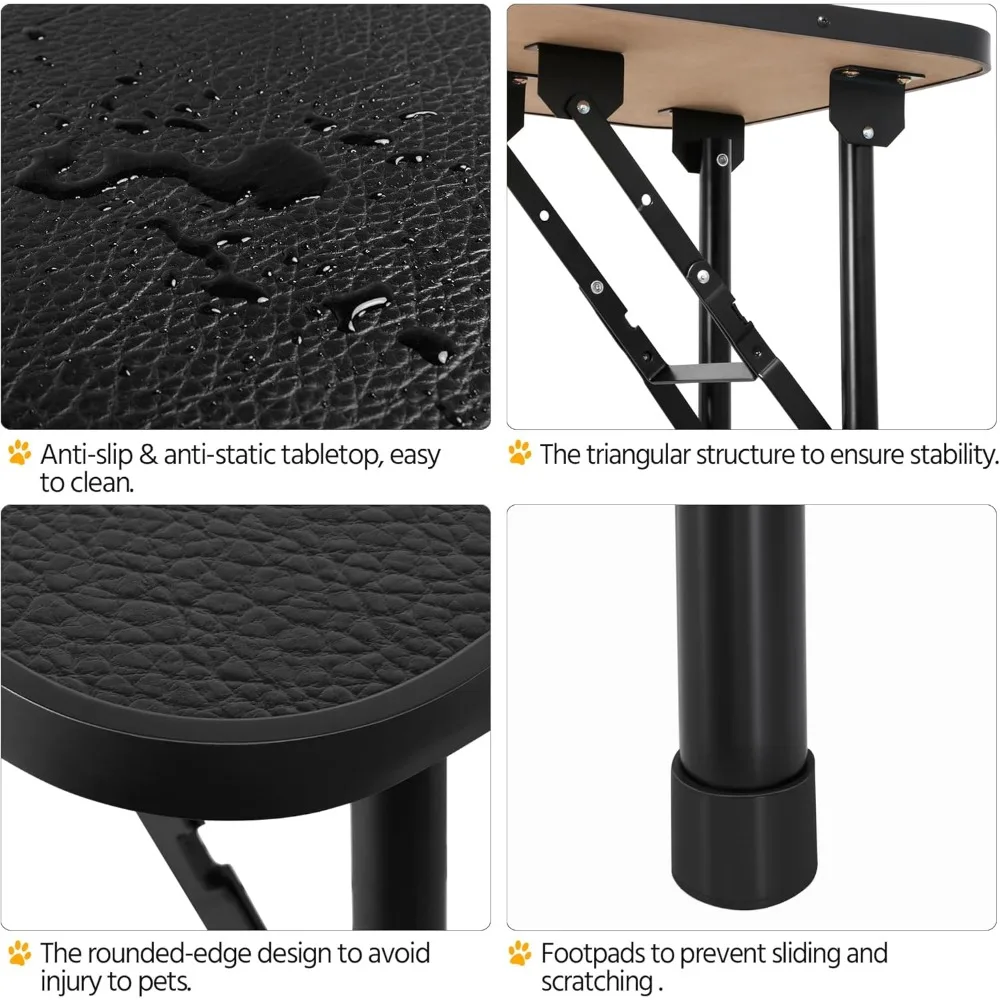 Anti-slip & anti-static tabletop, easy to clean.

The triangular structure to ensure stability.

The rounded-edge design to avoid injury to pets.

Footpads to prevent sliding and scratching .