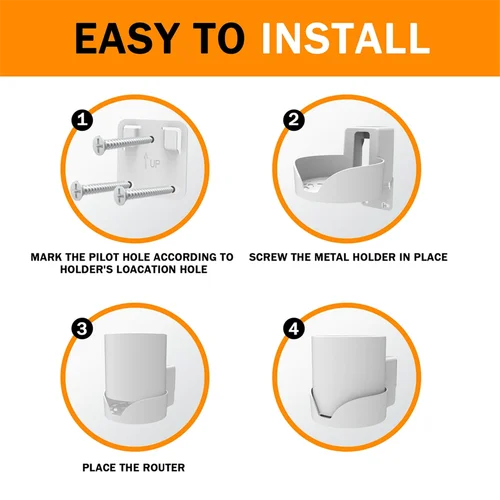 EASY TO INSTALL

1

UP

MARK THE PILOT HOLE ACCORDING TO HOLDER'S LOACATION HOLE

2

SCREW THE METAL HOLDER IN PLACE

3

PLACE THE ROUTER

4