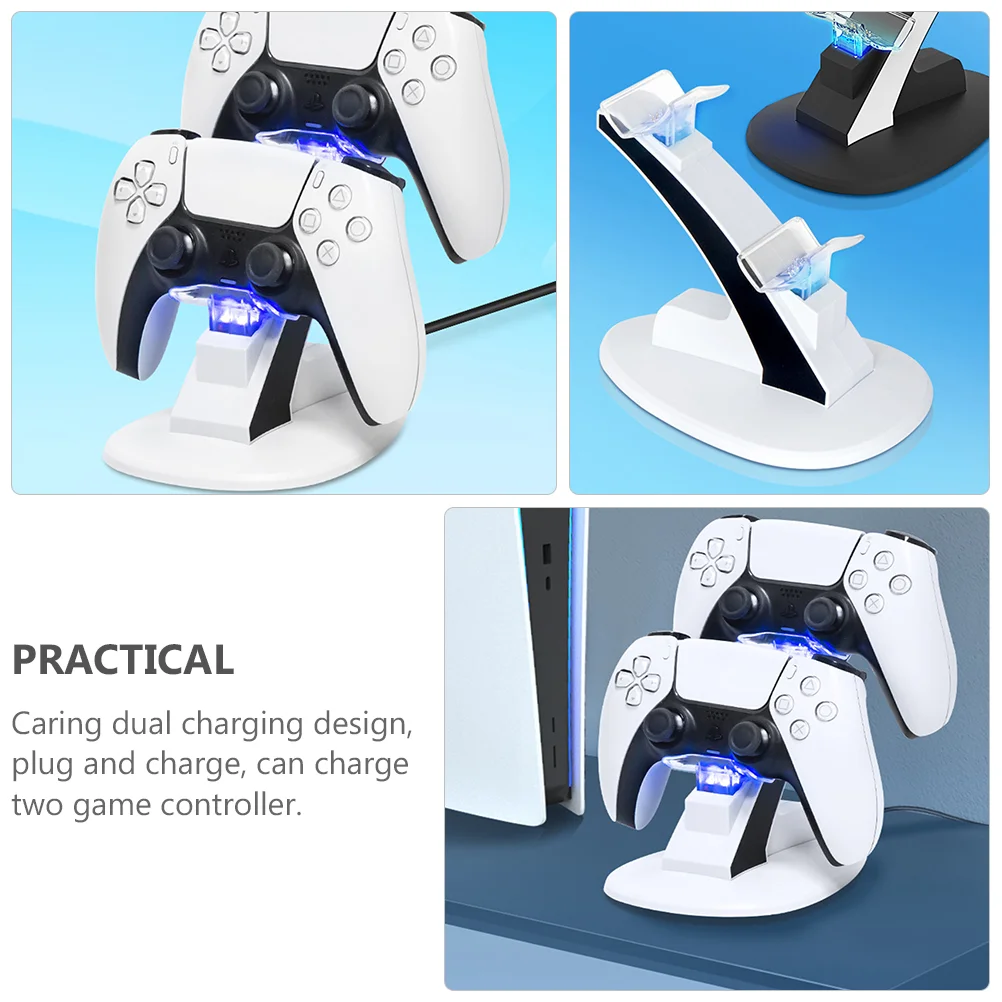 PRACTICAL

Caring dual charging design, plug and charge, can charge two game controller.