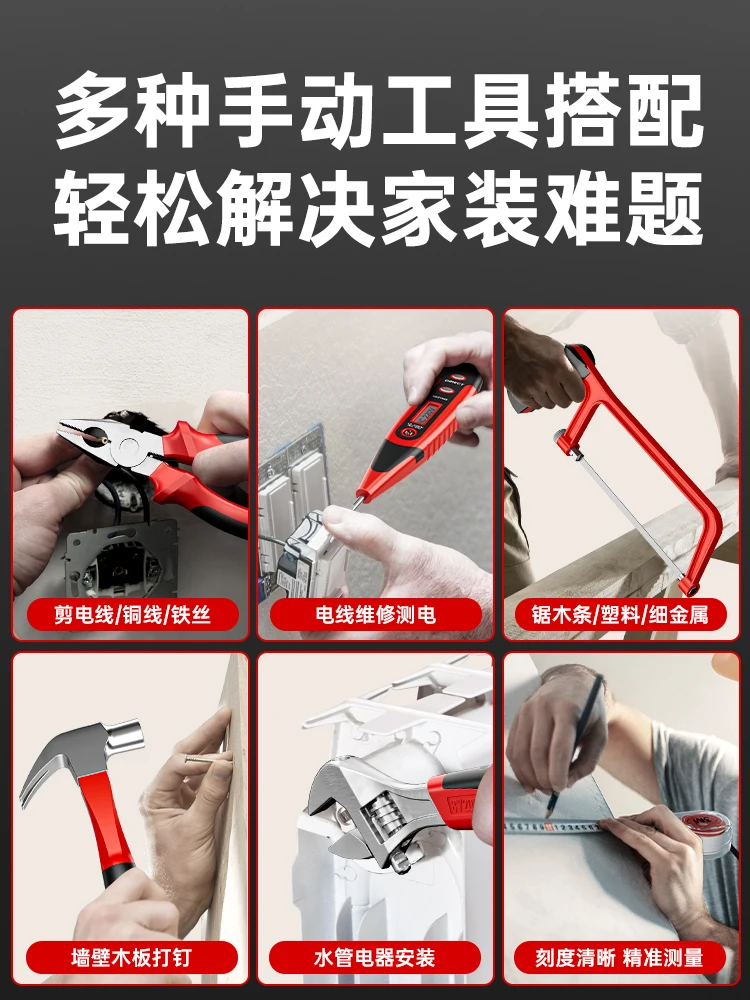 多种手动工具搭配
轻松解决家装难题

剪电线/铜线/铁丝

电线维修测电

锯木条/塑料/细金属

墙壁木板打钉

水管电器安装

刻度清晰 精准测量