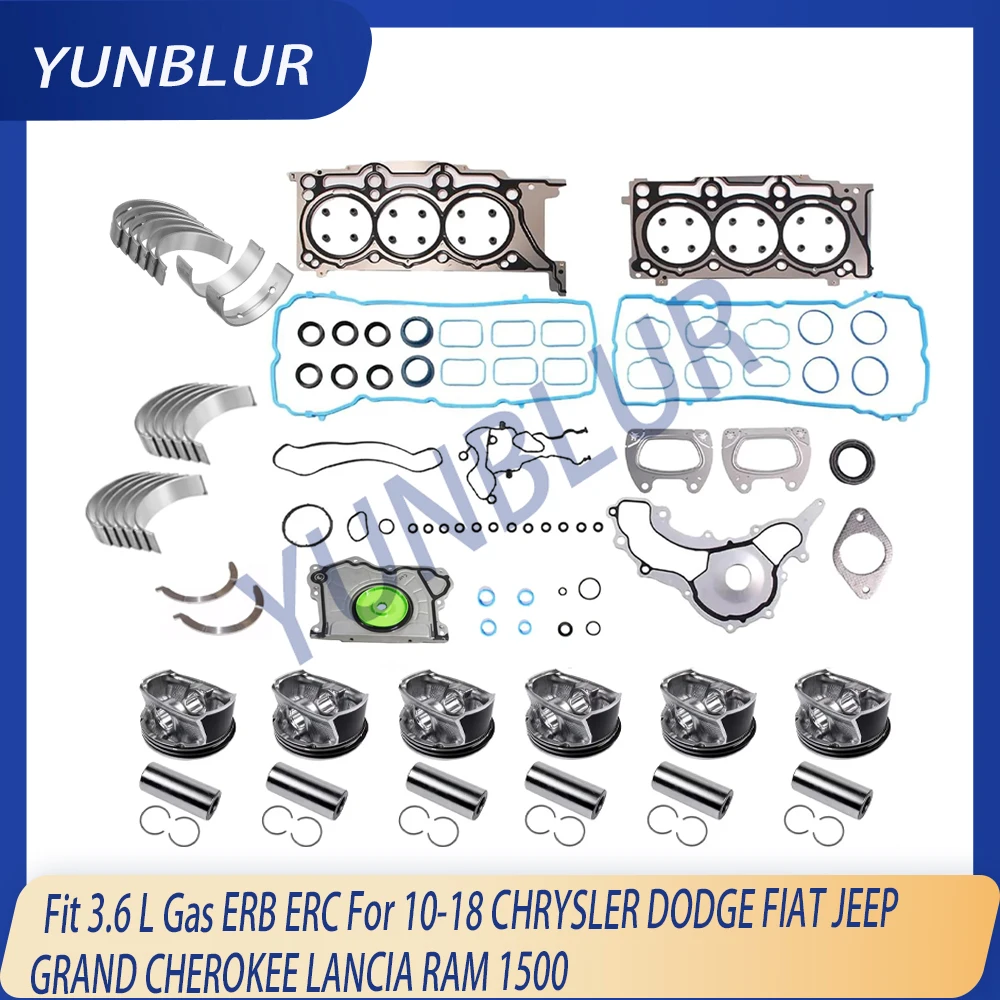 YUNBLUR

YUNBLUR

Fit 3.6 L Gas ERB ERC For 10-18 CHRYSLER DODGE FIAT JEEP GRAND CHEROKEE LANCIA RAM 1500