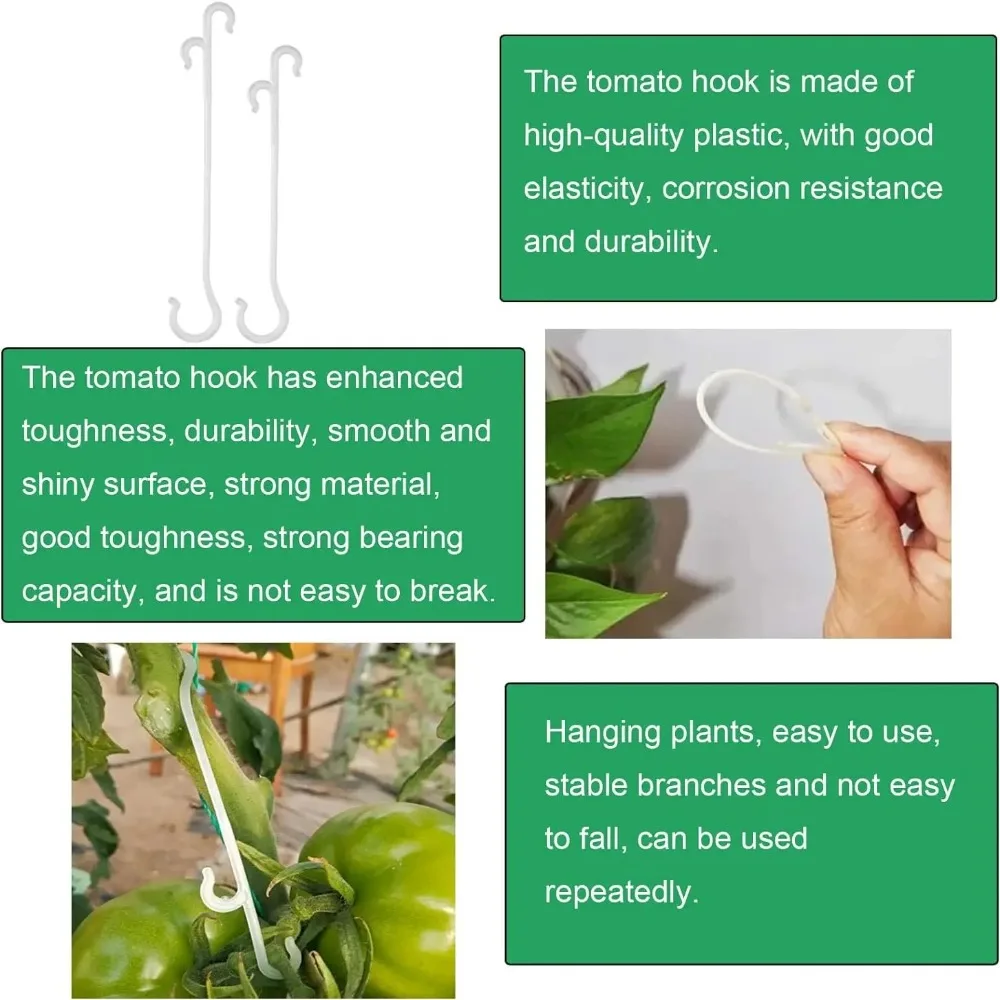 The tomato hook is made of high-quality plastic, with good elasticity, corrosion resistance and durability.

The tomato hook has enhanced toughness, durability, smooth and shiny surface, strong material, good toughness, strong bearing capacity, and is not easy to break.

Hanging plants, easy to use, stable branches and not easy to fall, can be used repeatedly.