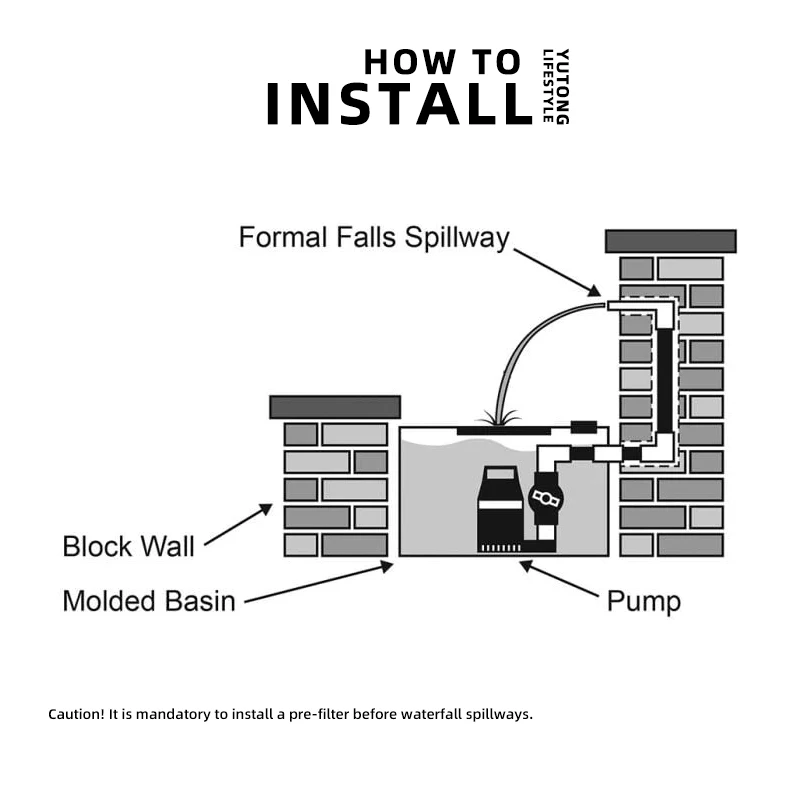 HOW TO
INSTALL
YUTONG
LIFESTYLE

Formal Falls Spillway

Block Wall

Molded Basin

Pump

Caution! It is mandatory to install a pre-filter before waterfall spillways.