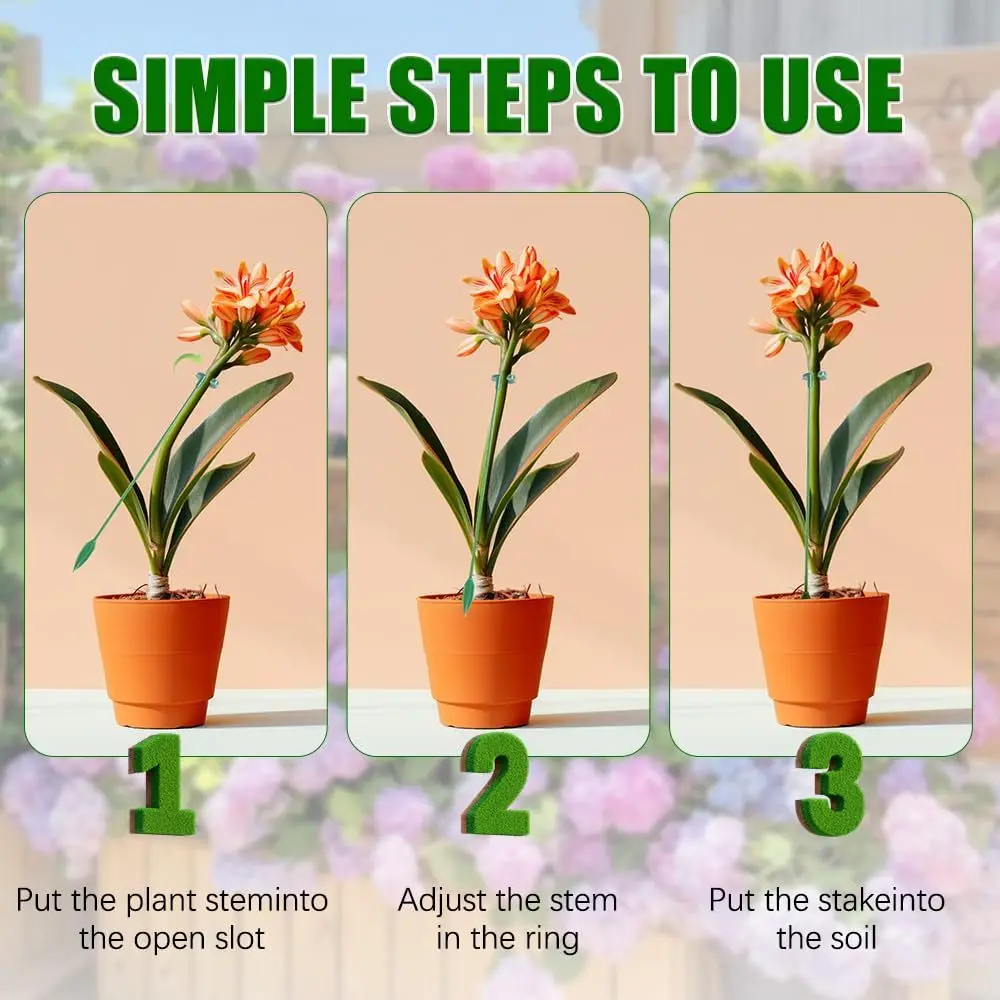 SIMPLE STEPS TO USE

1

Put the plant steminto the open slot

2

Adjust the stem in the ring

3

Put the stakeinto the soil