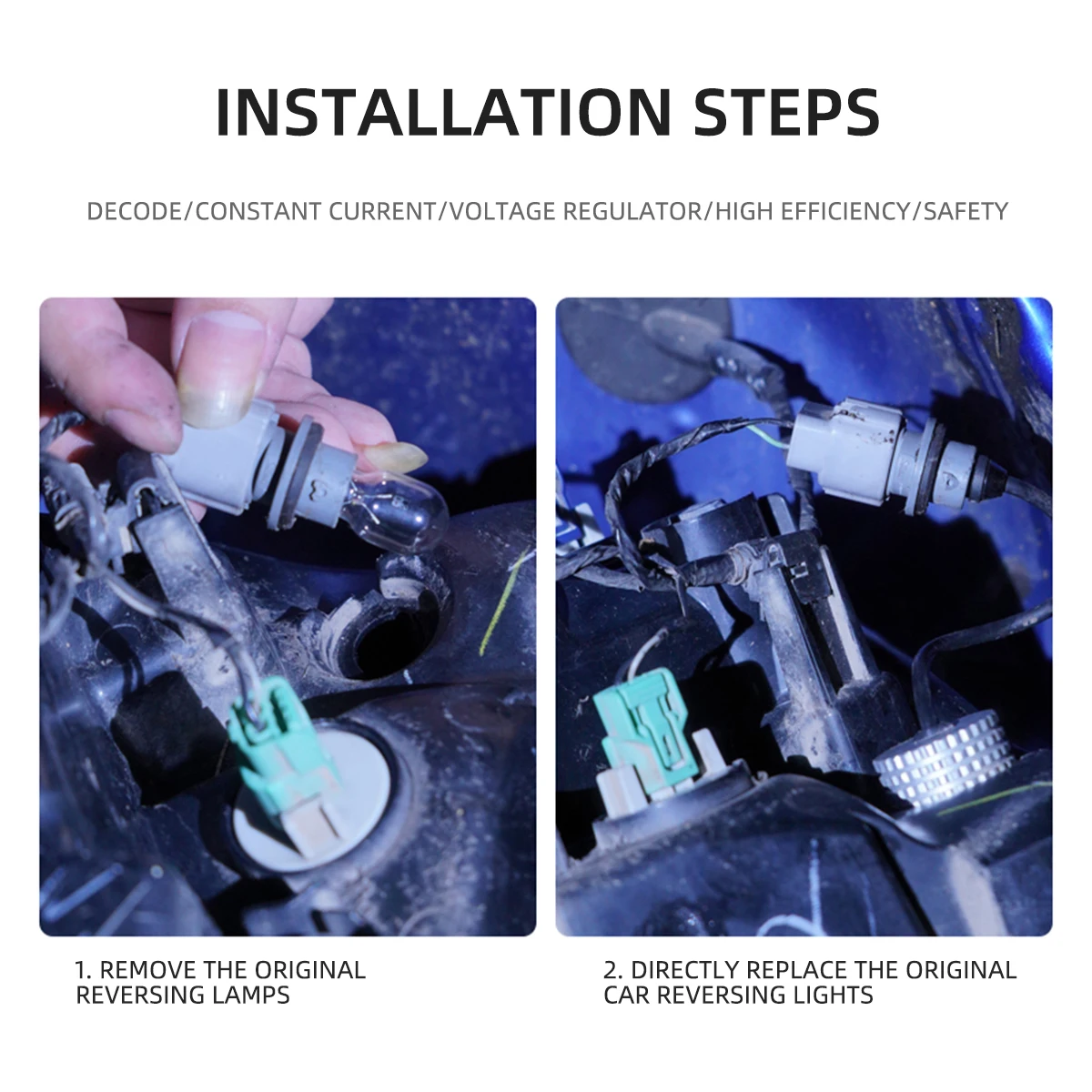 INSTALLATION STEPS

DECODE/CONSTANT CURRENT/VOLTAGE REGULATOR/HIGH EFFICIENCY/SAFETY

1. REMOVE THE ORIGINAL REVERSING LAMPS

2. DIRECTLY REPLACE THE ORIGINAL CAR REVERSING LIGHTS