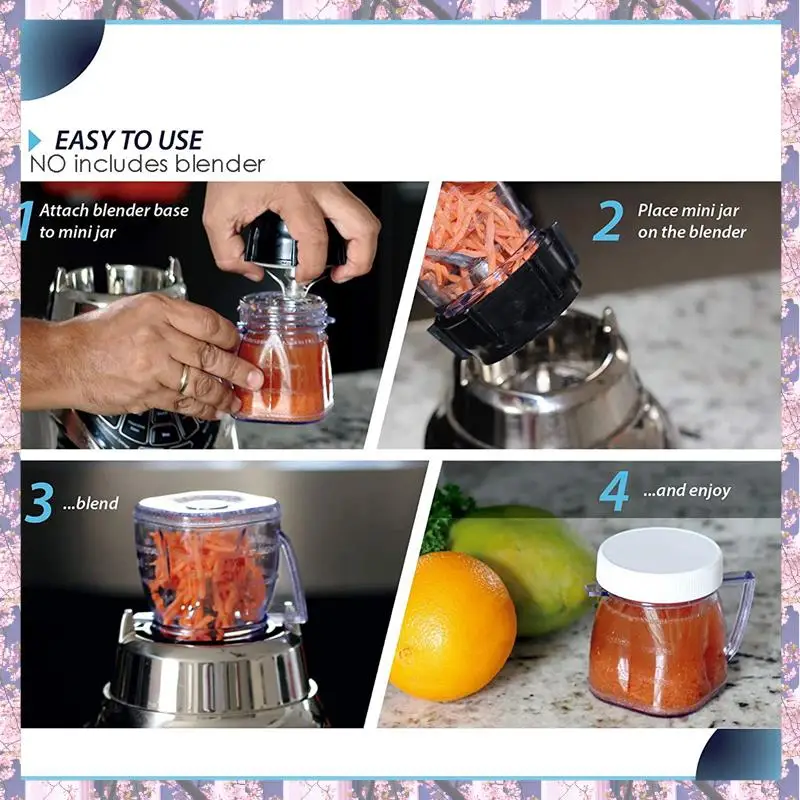 EASY TO USE
NO includes blender

1 Attach blender base to mini jar

2 Place mini jar on the blender

3 ...blend

4 ...and enjoy