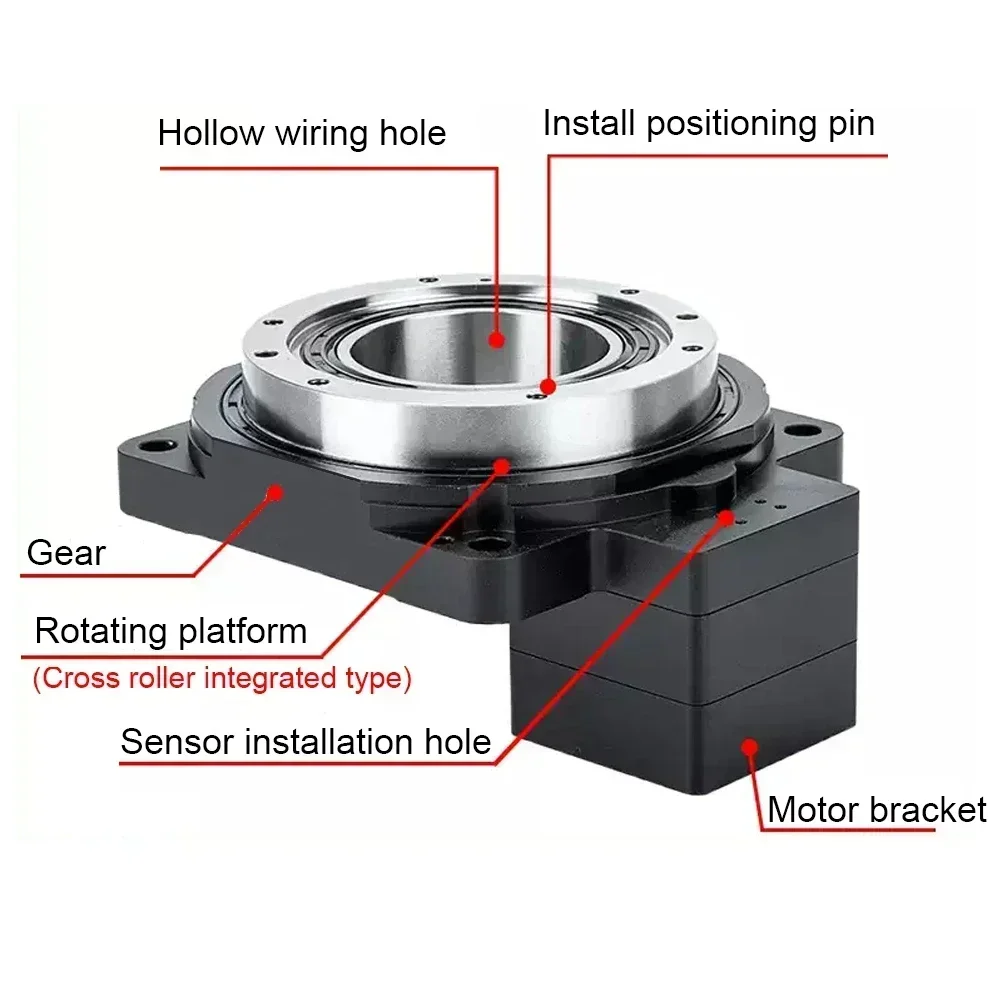 Hollow wiring hole

Install positioning pin

Gear

Rotating platform
(Cross roller integrated type)

Sensor installation hole

Motor bracket