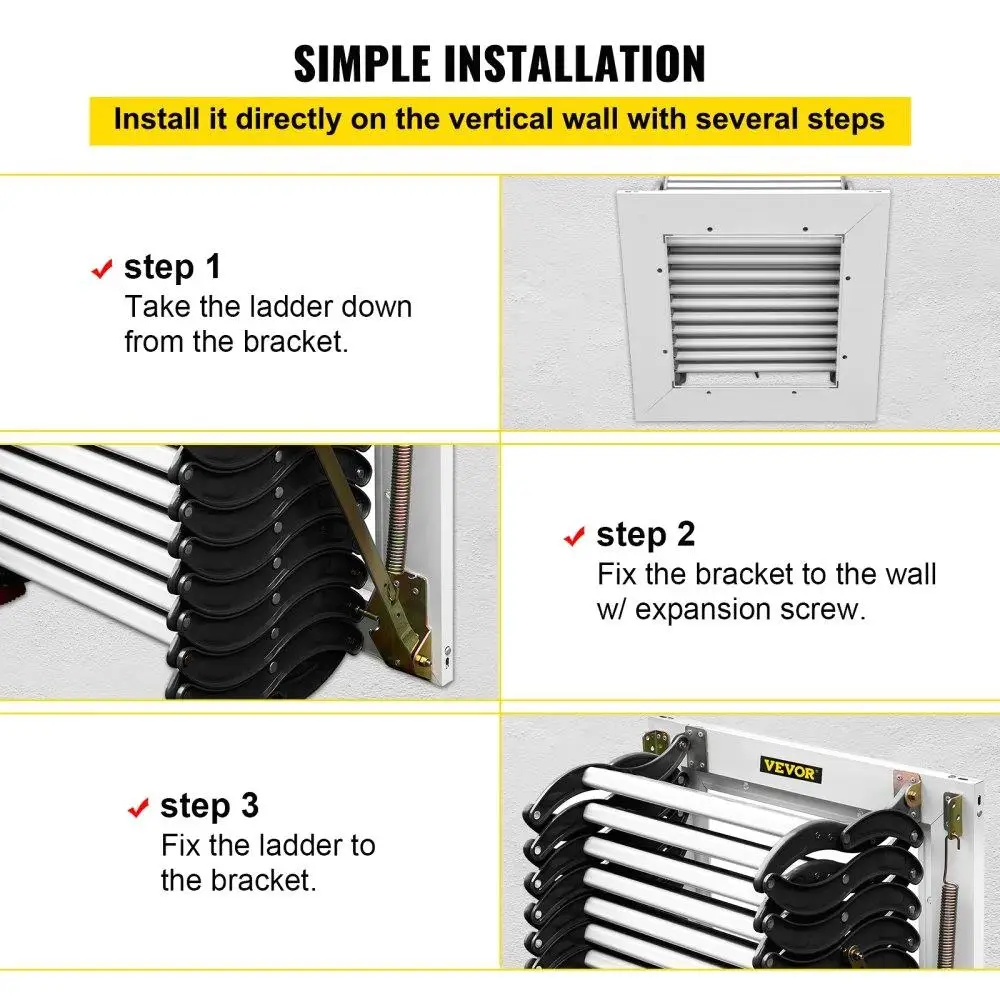 SIMPLE INSTALLATION

Install it directly on the vertical wall with several steps

step 1
Take the ladder down from the bracket.

step 2
Fix the bracket to the wall w/ expansion screw.

step 3
Fix the ladder to the bracket.

VEVOR