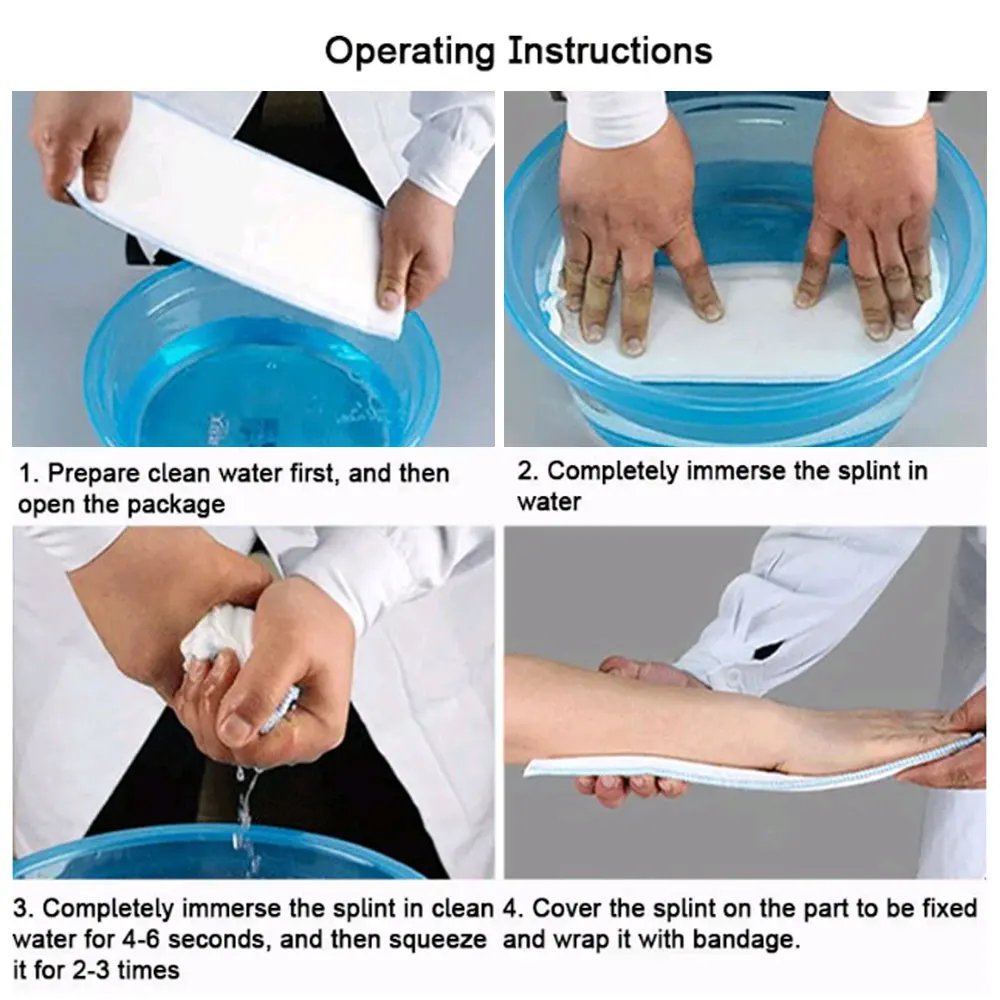 Operating Instructions

1. Prepare clean water first, and then open the package

2. Completely immerse the splint in water

3. Completely immerse the splint in clean water for 4-6 seconds, and then squeeze it for 2-3 times

4. Cover the splint on the part to be fixed and wrap it with bandage.