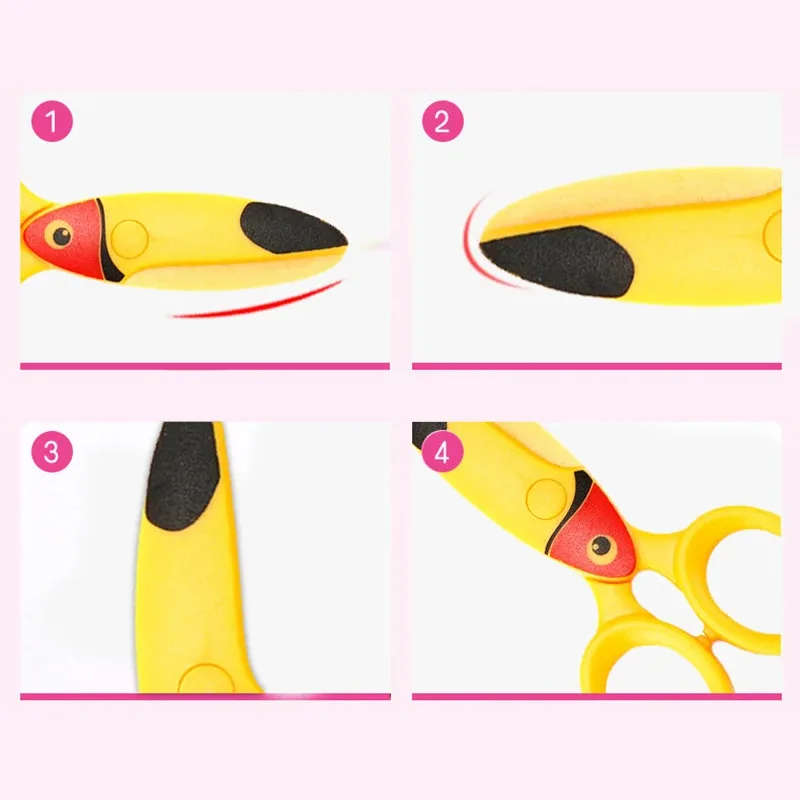 1

2

3

4