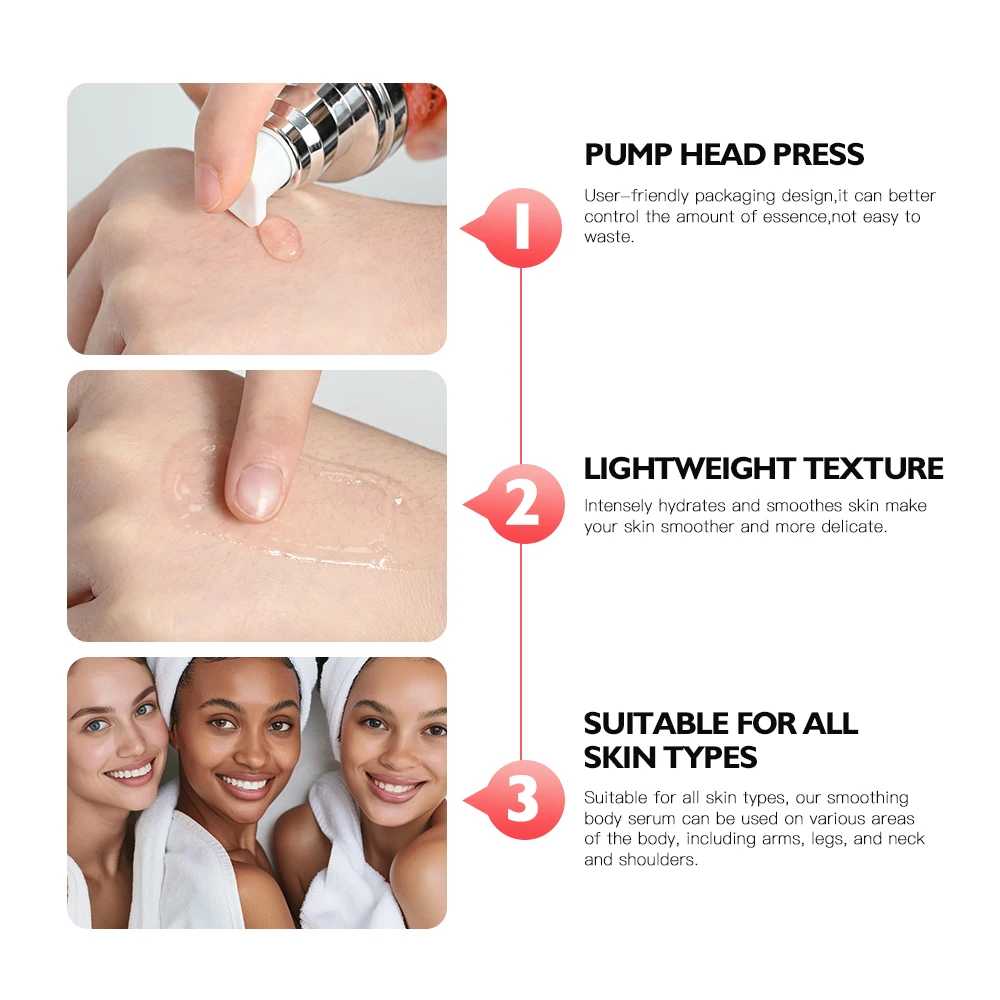 1

PUMP HEAD PRESS

User-friendly packaging design,it can better control the amount of essence,not easy to waste.

2

LIGHTWEIGHT TEXTURE

Intensely hydrates and smoothes skin make your skin smoother and more delicate.

3

SUITABLE FOR ALL SKIN TYPES

Suitable for all skin types, our smoothing body serum can be used on various areas of the body, including arms, legs, and neck and shoulders.