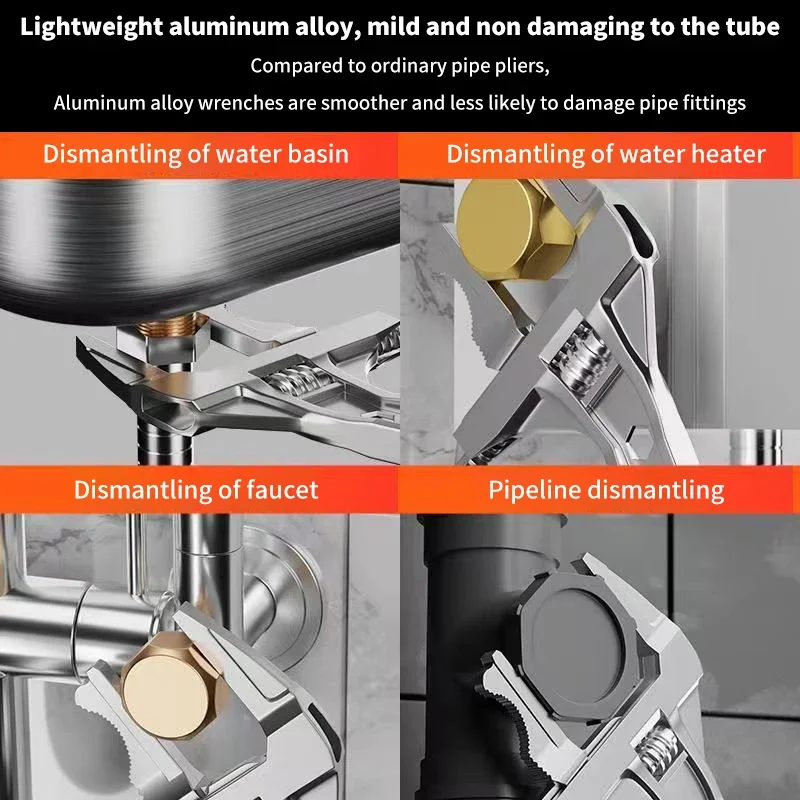 Lightweight aluminum alloy, mild and non damaging to the tube

Compared to ordinary pipe pliers,

Aluminum alloy wrenches are smoother and less likely to damage pipe fittings

Dismantling of water basin

Dismantling of water heater

Dismantling of faucet

Pipeline dismantling