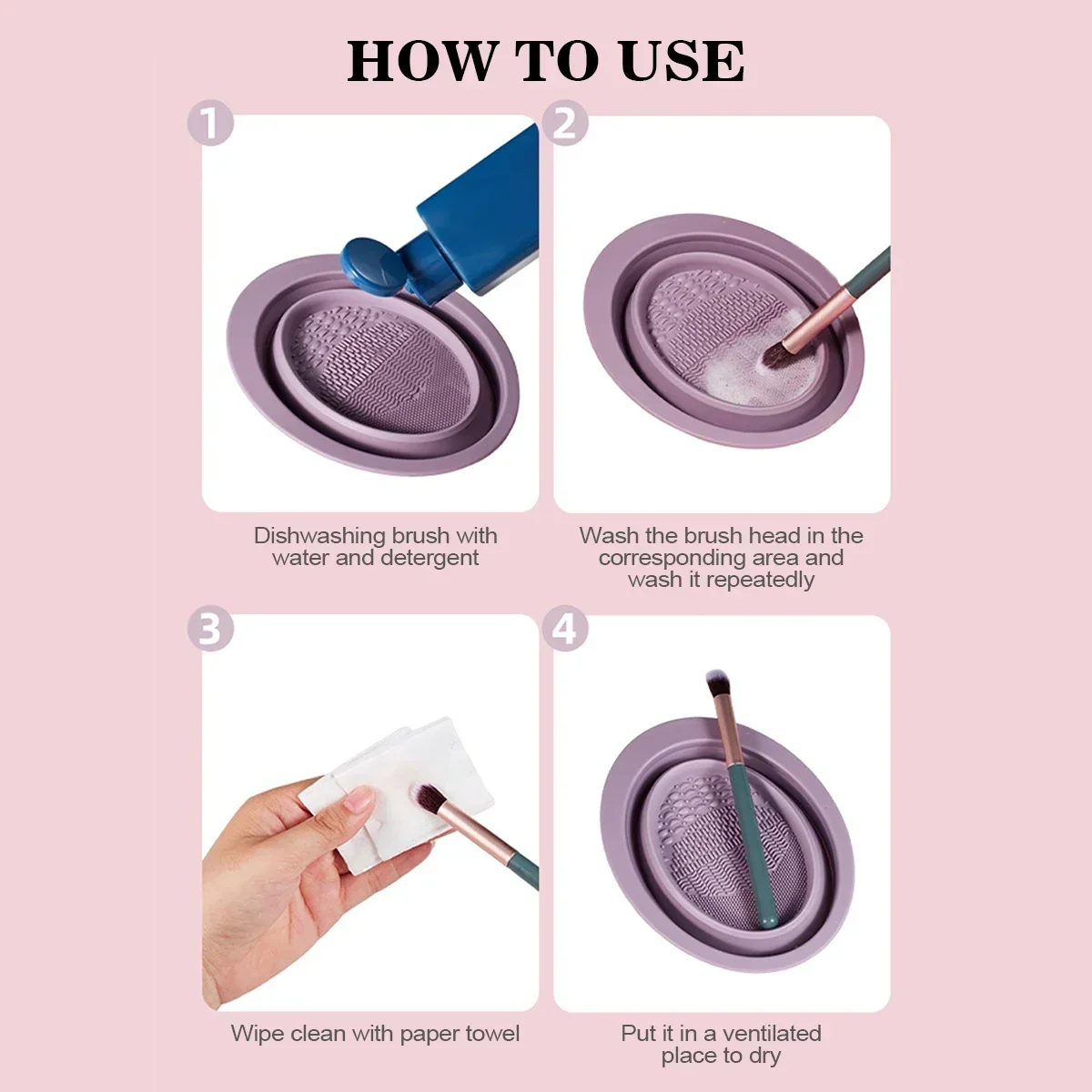 HOW TO USE

1

Dishwashing brush with water and detergent

2

Wash the brush head in the corresponding area and wash it repeatedly

3

Wipe clean with paper towel

4

Put it in a ventilated place to dry