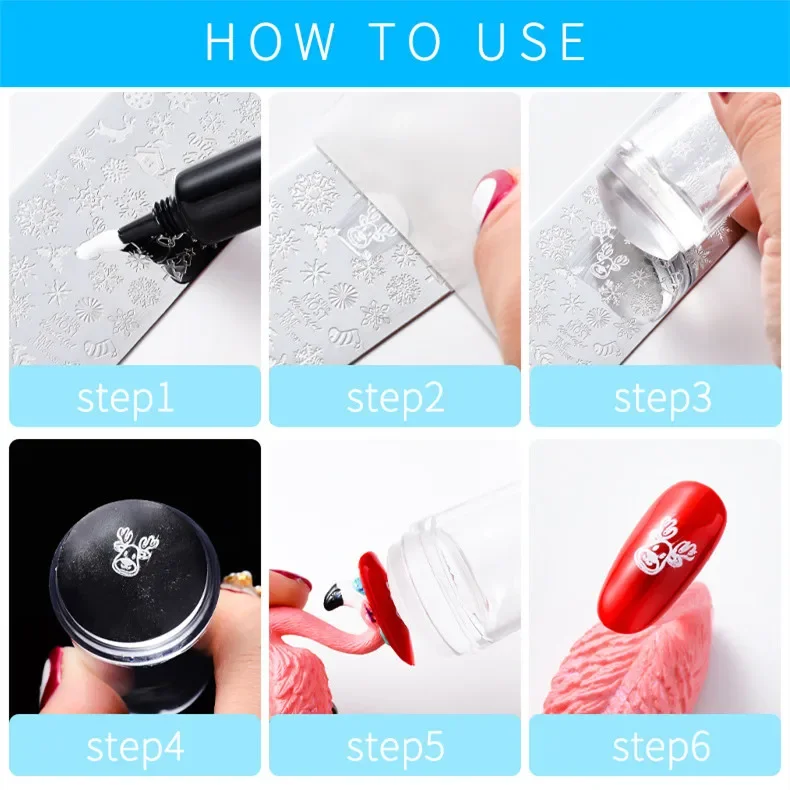 HOW TO USE

step1

step2

step3

step4

step5

step6