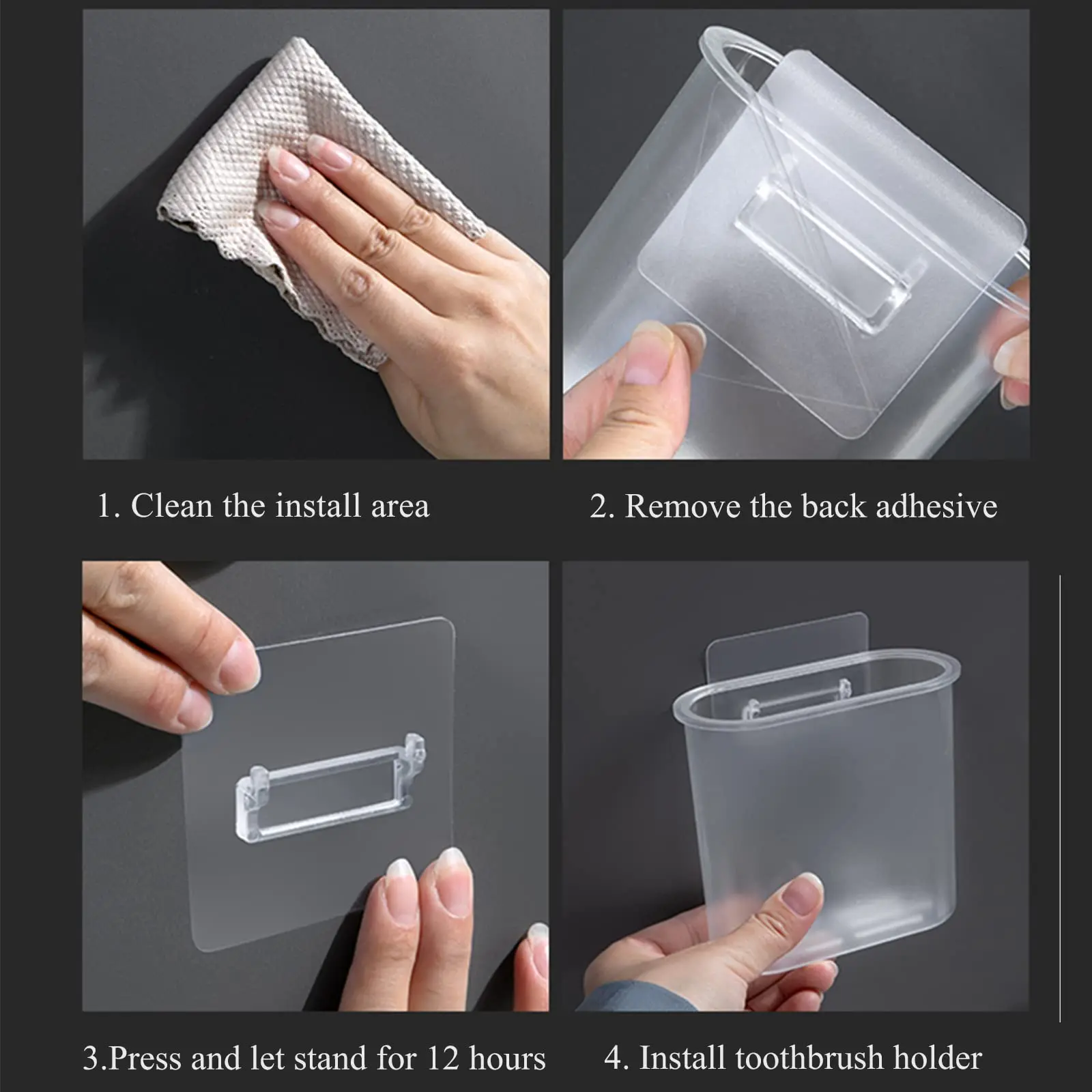 1. Clean the install area

2. Remove the back adhesive

3.Press and let stand for 12 hours

4. Install toothbrush holder