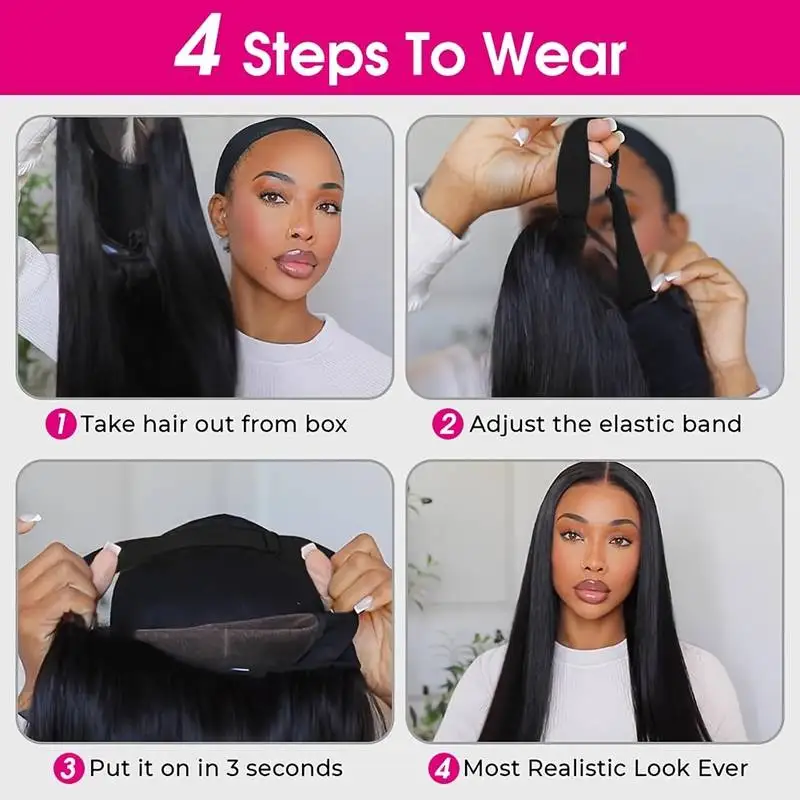 4 Steps To Wear

1 Take hair out from box

2 Adjust the elastic band

3 Put it on in 3 seconds

4 Most Realistic Look Ever