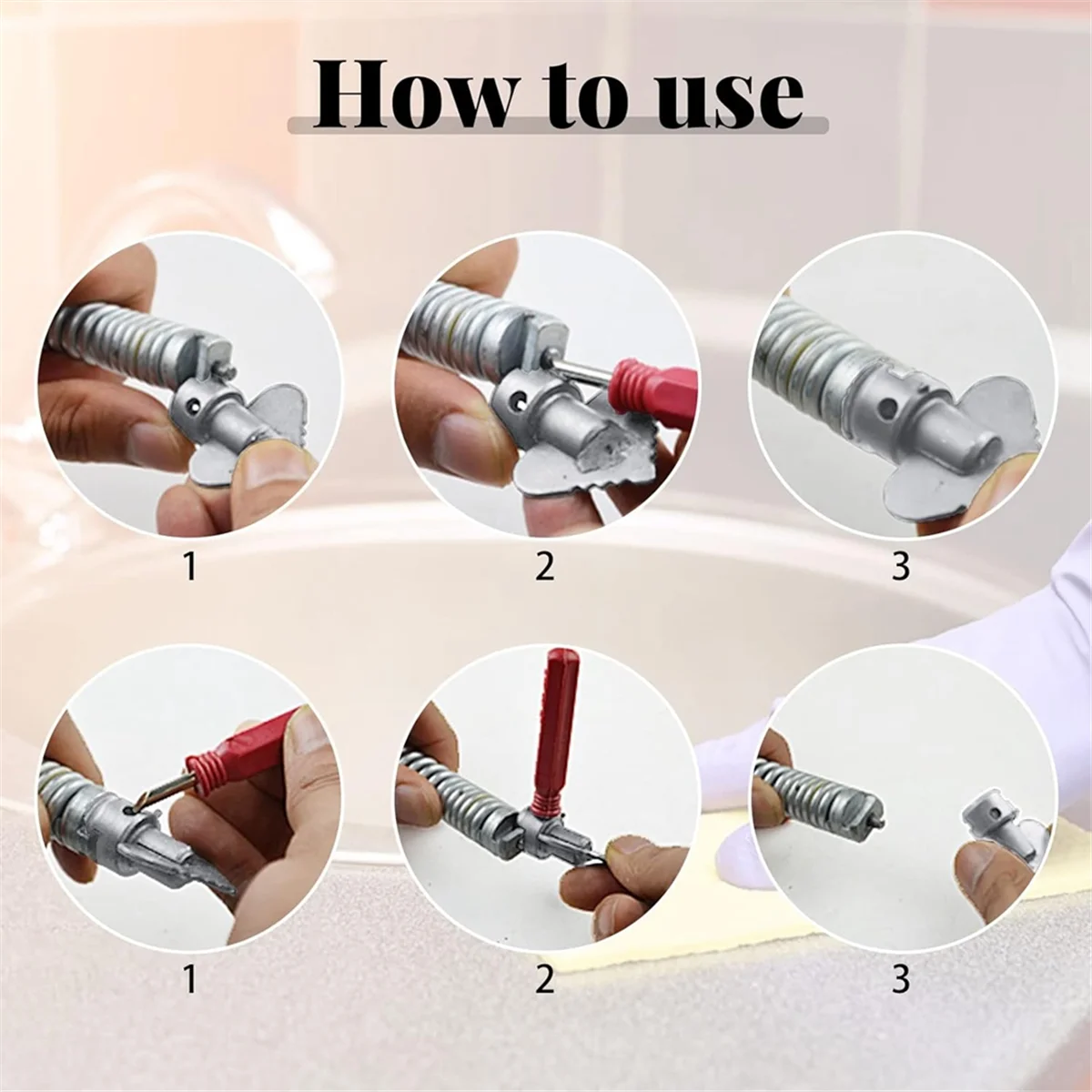 How to use

1

2

3

1

2

3