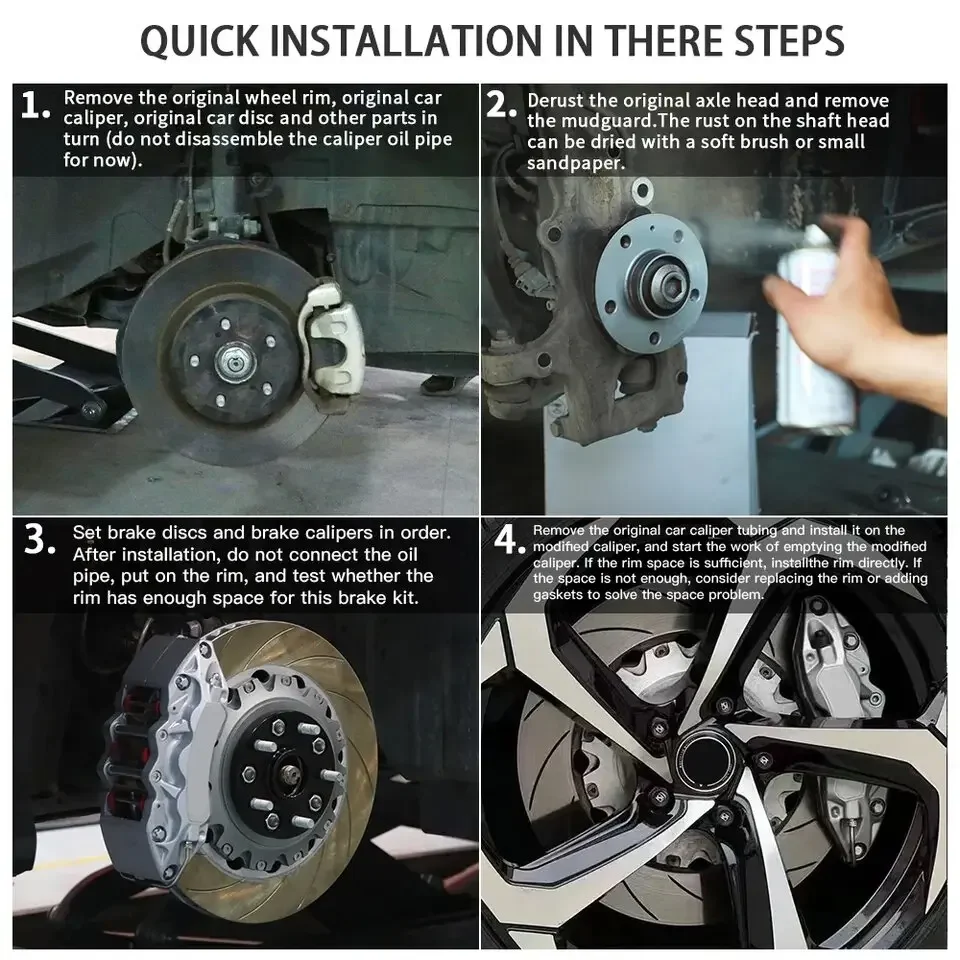 QUICK INSTALLATION IN THERE STEPS

1. Remove the original wheel rim, original car caliper, original car disc and other parts in turn (do not disassemble the caliper oil pipe for now).

2. Derust the original axle head and remove the mudguard.The rust on the shaft head can be dried with a soft brush or small sandpaper.

3. Set brake discs and brake calipers in order. After installation, do not connect the oil pipe, put on the rim, and test whether the rim has enough space for this brake kit.

4. Remove the original car caliper tubing and install it on the modified caliper, and start the work of emptying the modified caliper. If the rim space is sufficient, installthe rim directly. If the space is not enough, consider replacing the rim or adding gaskets to solve the space problem.