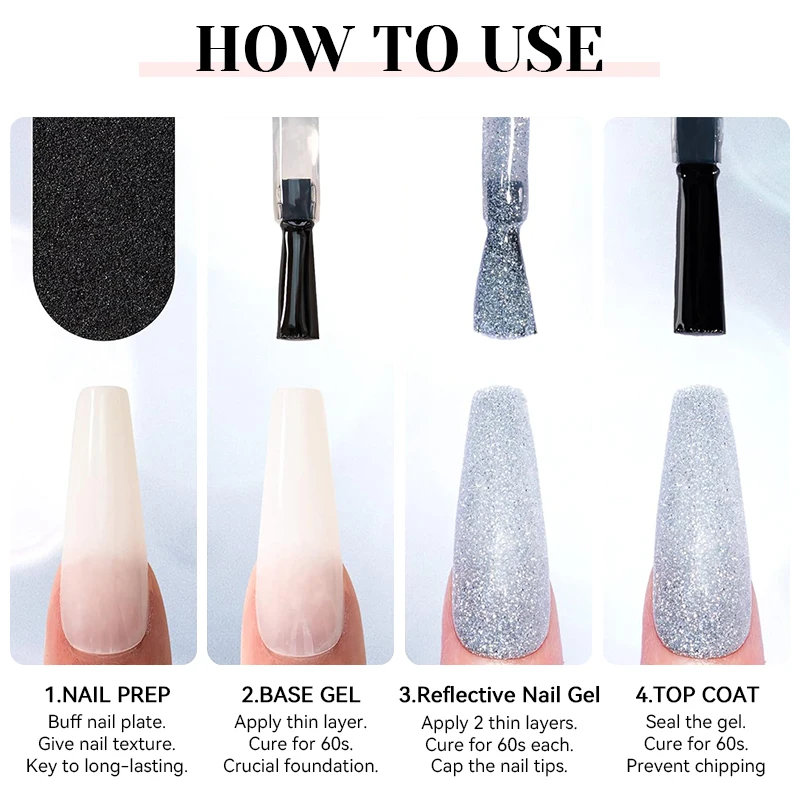 HOW TO USE

1.NAIL PREP
Buff nail plate.
Give nail texture.
Key to long-lasting.

2.BASE GEL
Apply thin layer.
Cure for 60s.
Crucial foundation.

3.Reflective Nail Gel
Apply 2 thin layers.
Cure for 60s each.
Cap the nail tips.

4.TOP COAT
Seal the gel.
Cure for 60s.
Prevent chipping