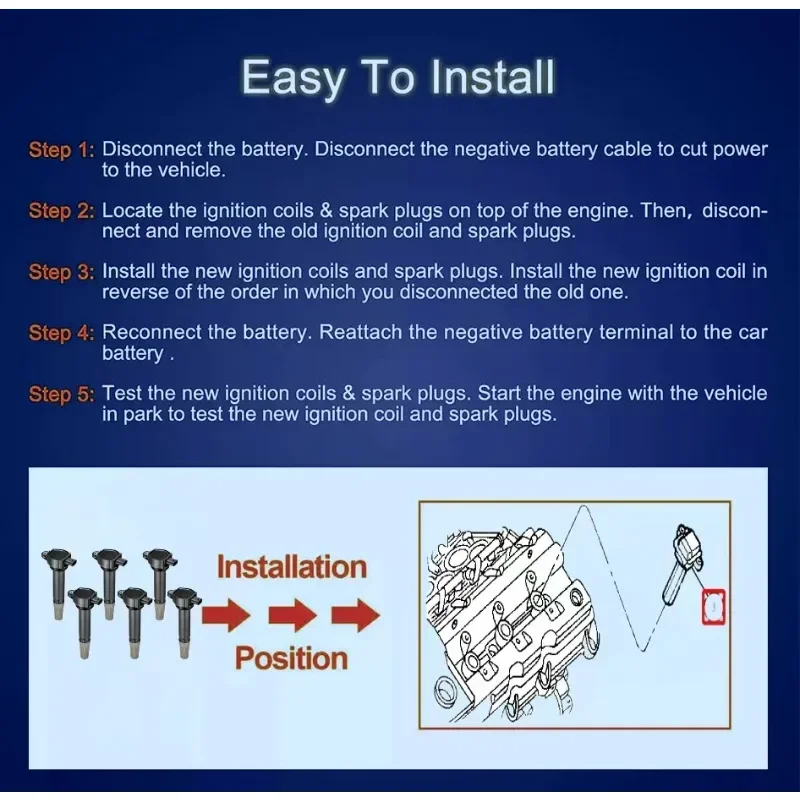 Easy To Install

Step 1: Disconnect the battery. Disconnect the negative battery cable to cut power to the vehicle.

Step 2: Locate the ignition coils & spark plugs on top of the engine. Then, disconnect and remove the old ignition coil and spark plugs.

Step 3: Install the new ignition coils and spark plugs. Install the new ignition coil in reverse of the order in which you disconnected the old one.

Step 4: Reconnect the battery. Reattach the negative battery terminal to the car battery .

Step 5: Test the new ignition coils & spark plugs. Start the engine with the vehicle in park to test the new ignition coil and spark plugs.

Installation

Position