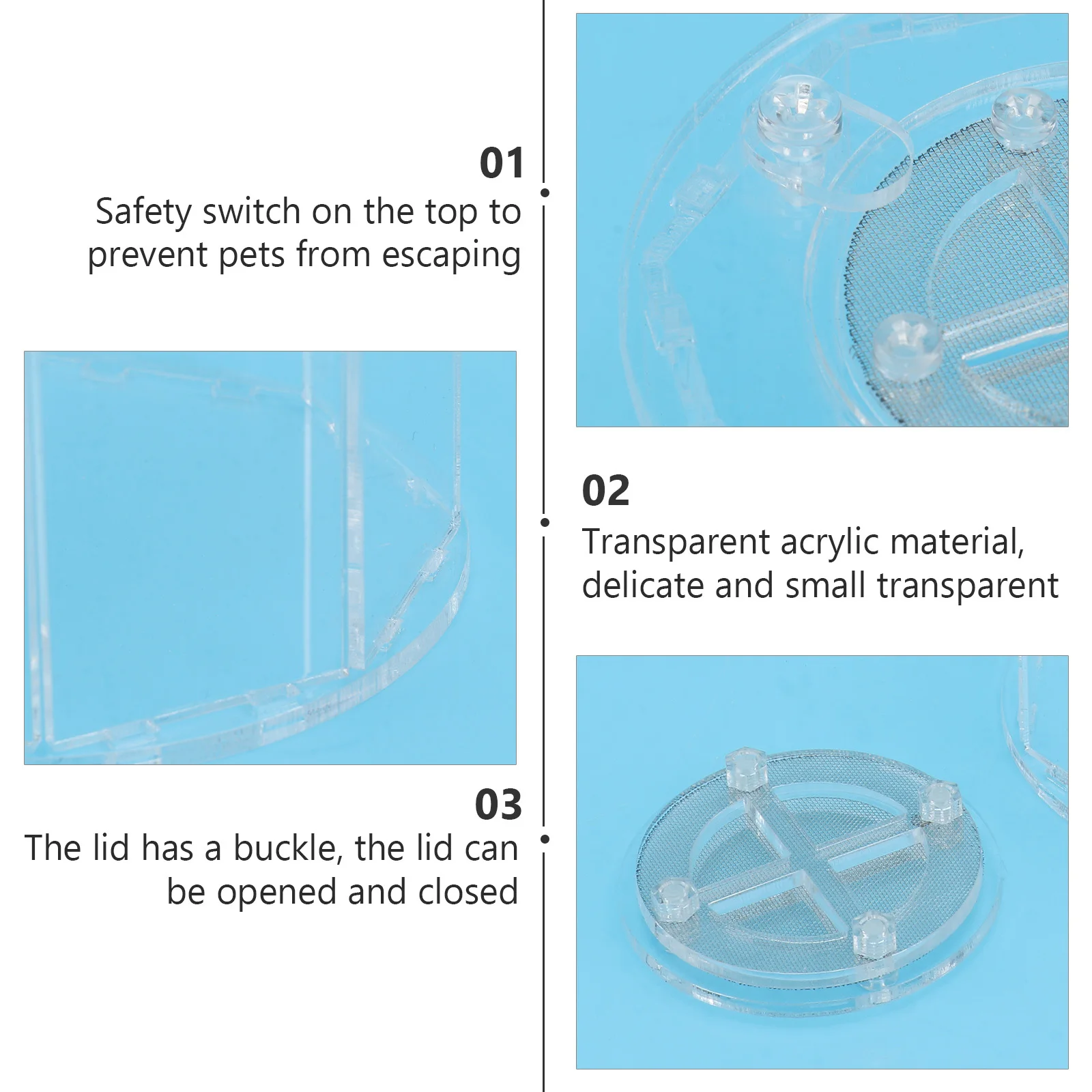 01
Safety switch on the top to prevent pets from escaping

02
Transparent acrylic material, delicate and small transparent

03
The lid has a buckle, the lid can be opened and closed