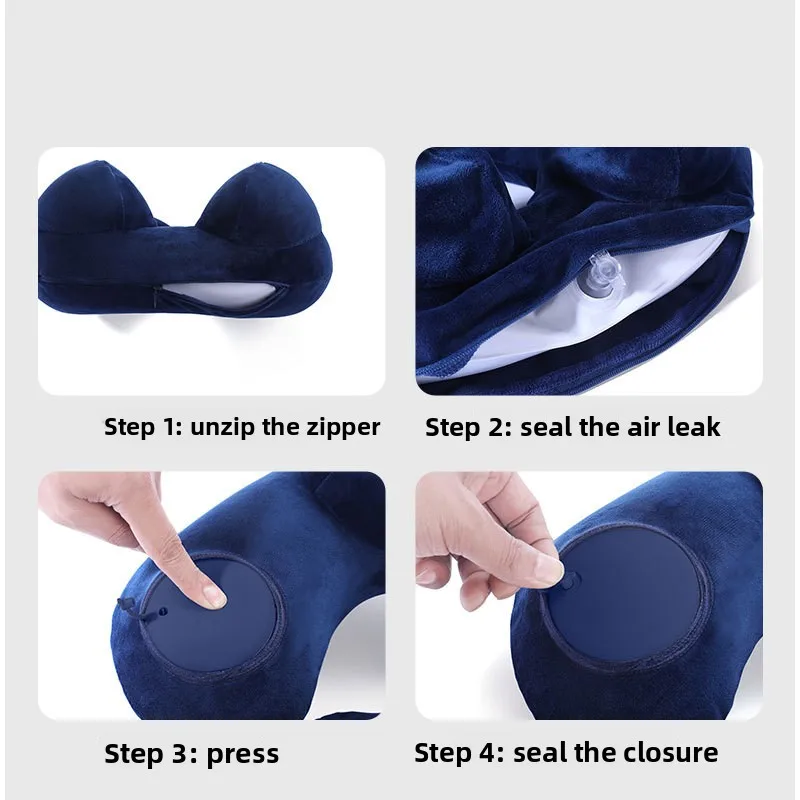 Step 1: unzip the zipper

Step 2: seal the air leak

Step 3: press

Step 4: seal the closure