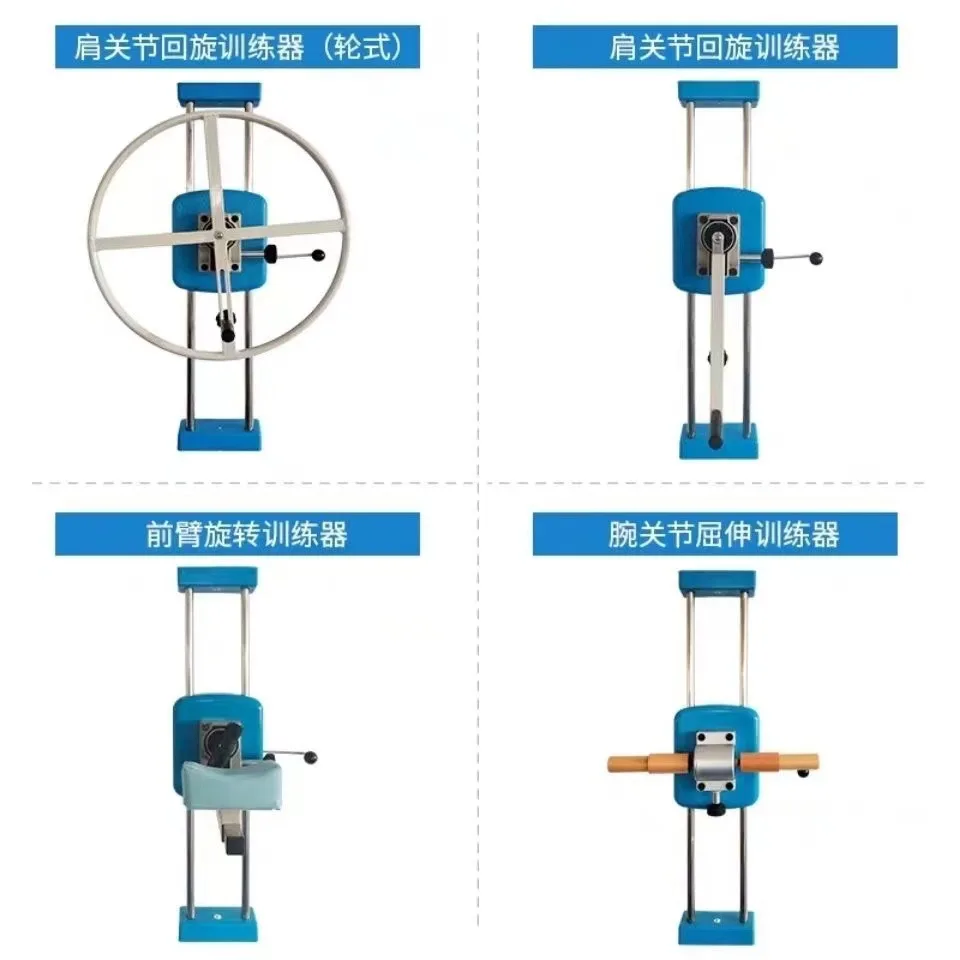 肩关节回旋训练器（轮式）

肩关节回旋训练器

前臂旋转训练器

腕关节屈伸训练器