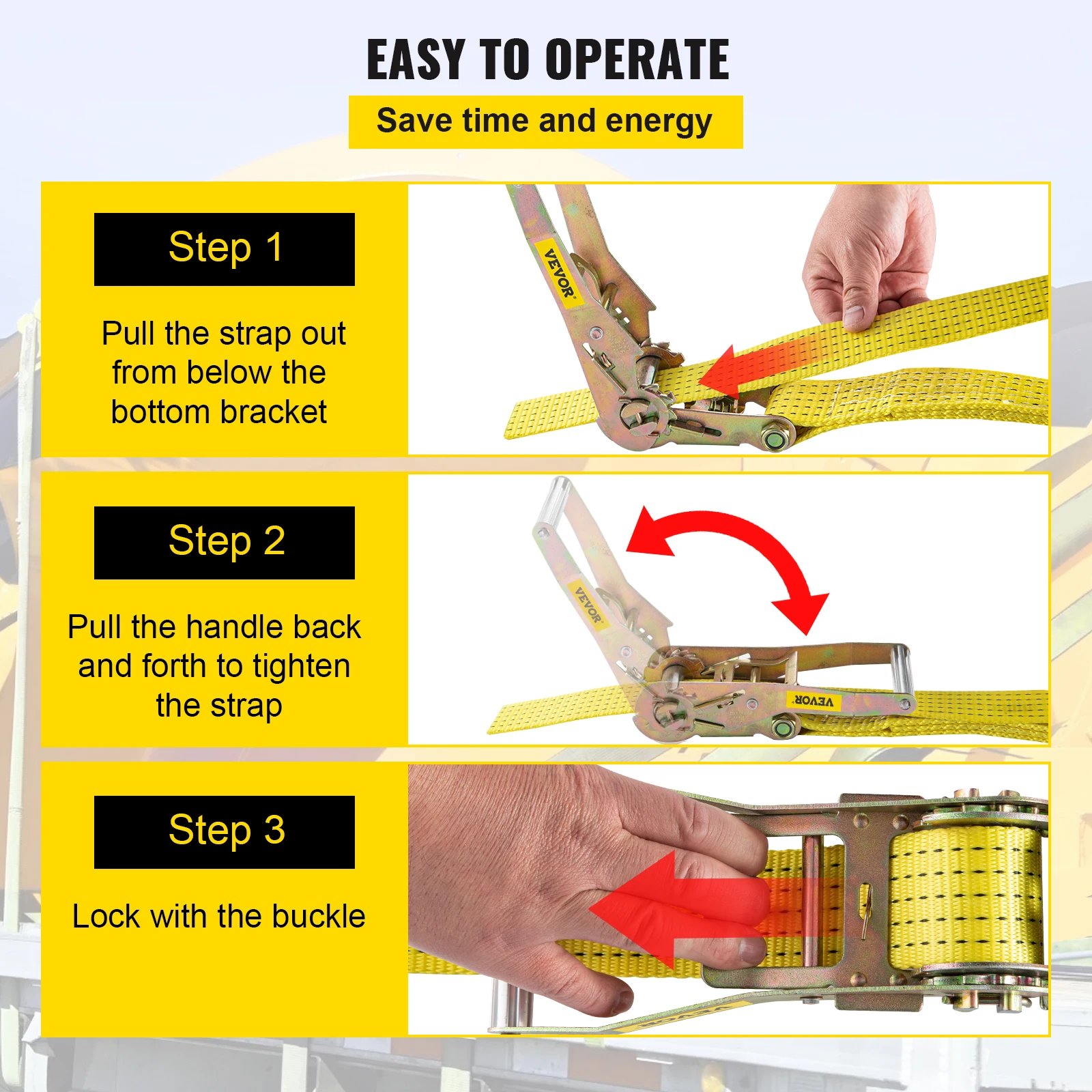 EASY TO OPERATE

Save time and energy

Step 1

Pull the strap out from below the bottom bracket

VEVOR

Step 2

Pull the handle back and forth to tighten the strap

VEVOR

VEVOR

Step 3

Lock with the buckle