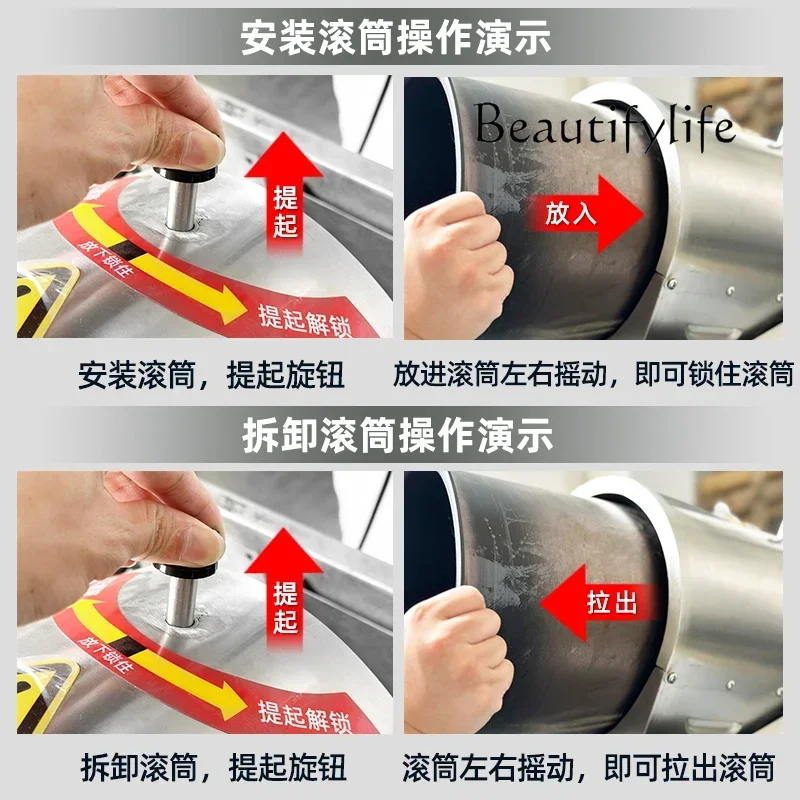 安装滚筒操作演示

提起

放下锁住

提起解锁

Beautifylife

放入

安装滚筒，提起旋钮

放进滚筒左右摇动，即可锁住滚筒

拆卸滚筒操作演示

提起

放下锁住

提起解锁

拉出

拆卸滚筒，提起旋钮

滚筒左右摇动，即可拉出滚筒