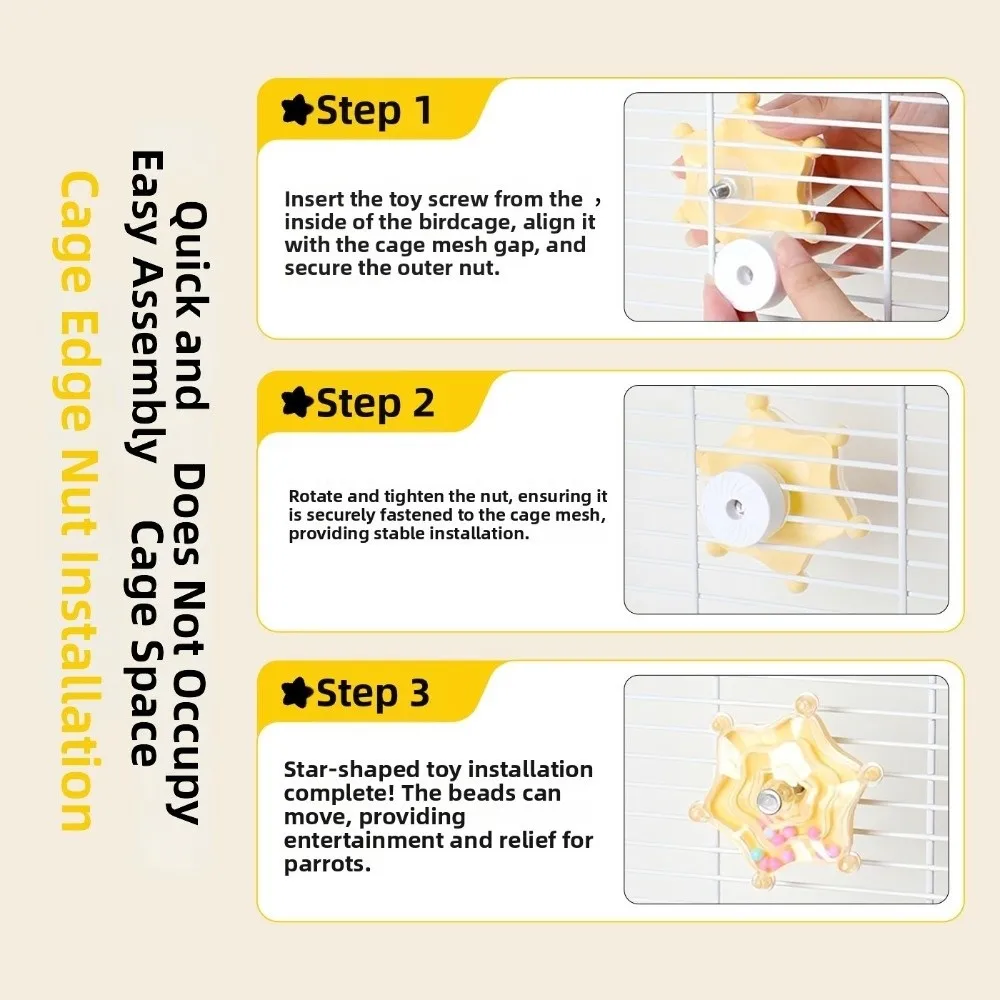 Quick and Does Not Occupy

Easy Assembly Cage Space

Cage Edge Nut Installation

Step 1

Insert the toy screw from the , inside of the birdcage, align it with the cage mesh gap, and secure the outer nut.

Step 2

Rotate and tighten the nut, ensuring it is securely fastened to the cage mesh, providing stable installation.

Step 3

Star-shaped toy installation complete! The beads can move, providing entertainment and relief for parrots.