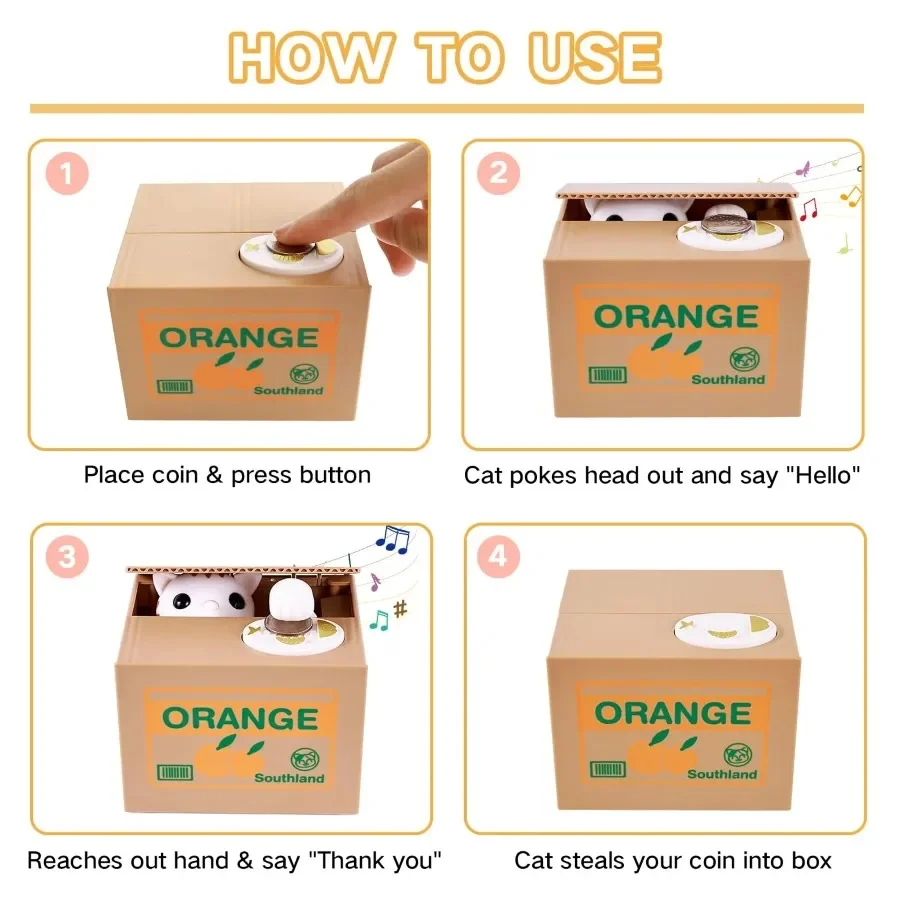 HOW TO USE

1

ORANGE

Southland

Place coin & press button

2

ORANGE

Southland

Cat pokes head out and say "Hello"

3

ORANGE

Southland

Reaches out hand & say "Thank you"

4

ORANGE

Southland

Cat steals your coin into box