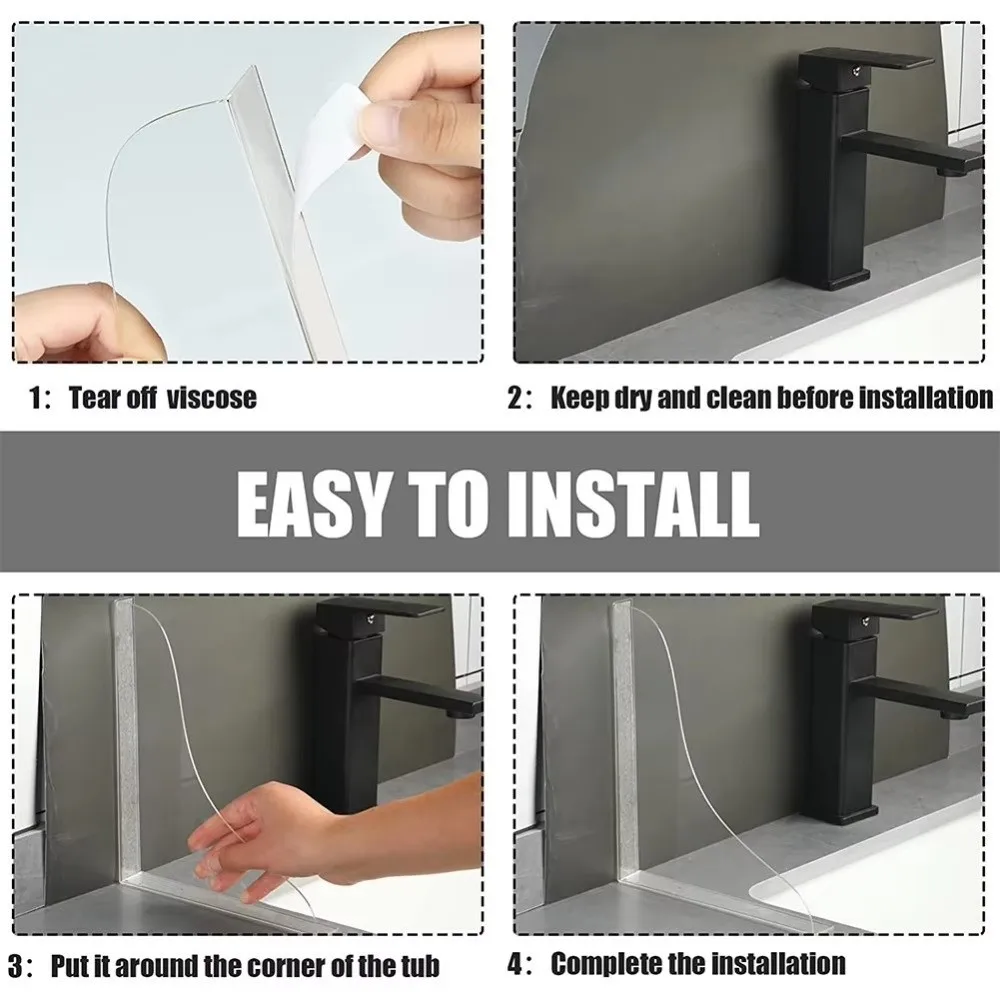 1: Tear off viscose

2: Keep dry and clean before installation

EASY TO INSTALL

3: Put it around the corner of the tub

4: Complete the installation