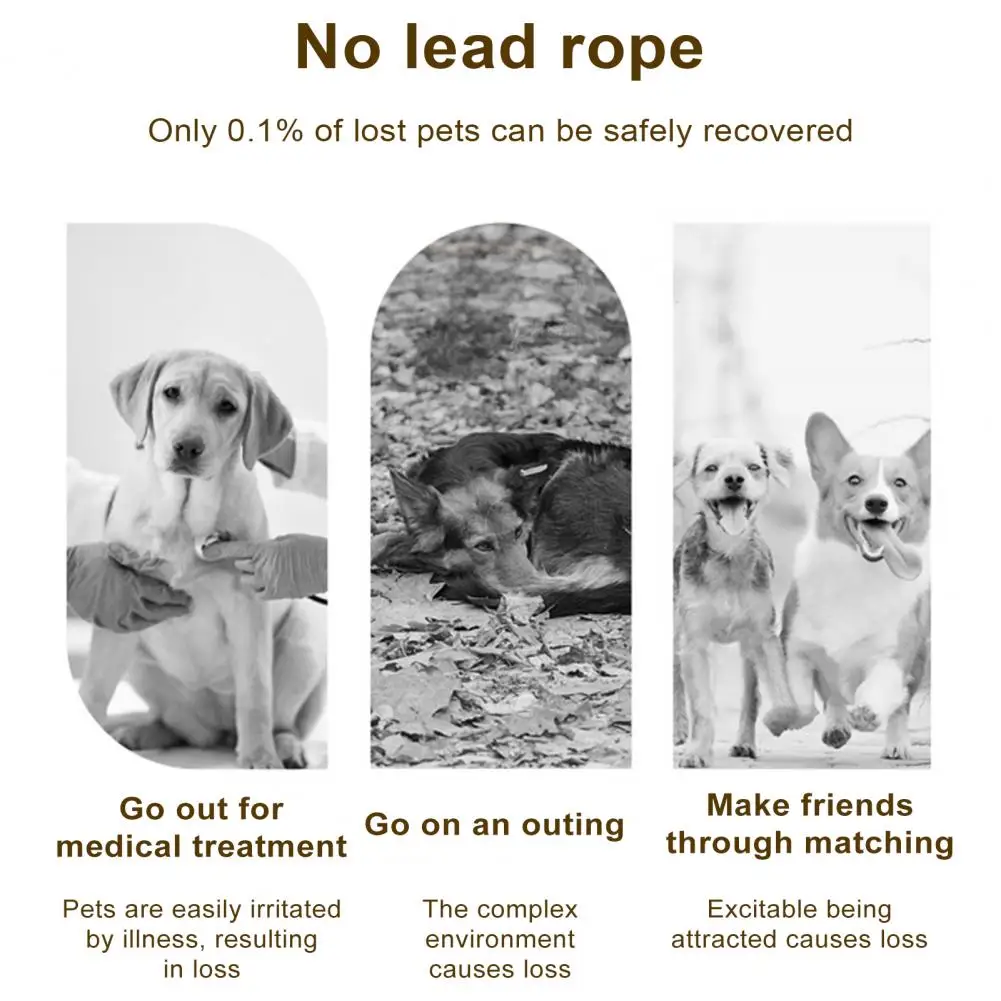 No lead rope

Only 0.1% of lost pets can be safely recovered

Go out for medical treatment

Pets are easily irritated by illness, resulting in loss

Go on an outing

The complex environment causes loss

Make friends through matching

Excitable being attracted causes loss