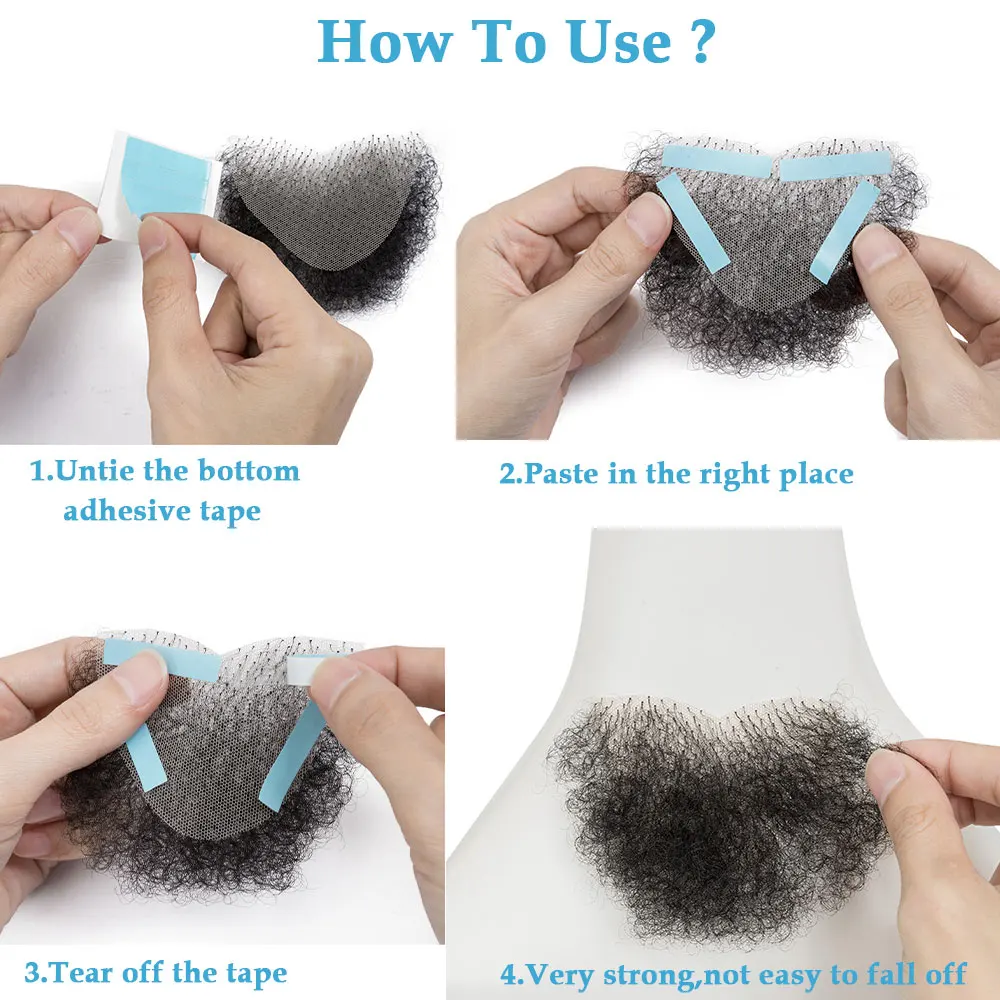 How To Use ?

1.Untie the bottom adhesive tape

2.Paste in the right place

3.Tear off the tape

4.Very strong,not easy to fall off