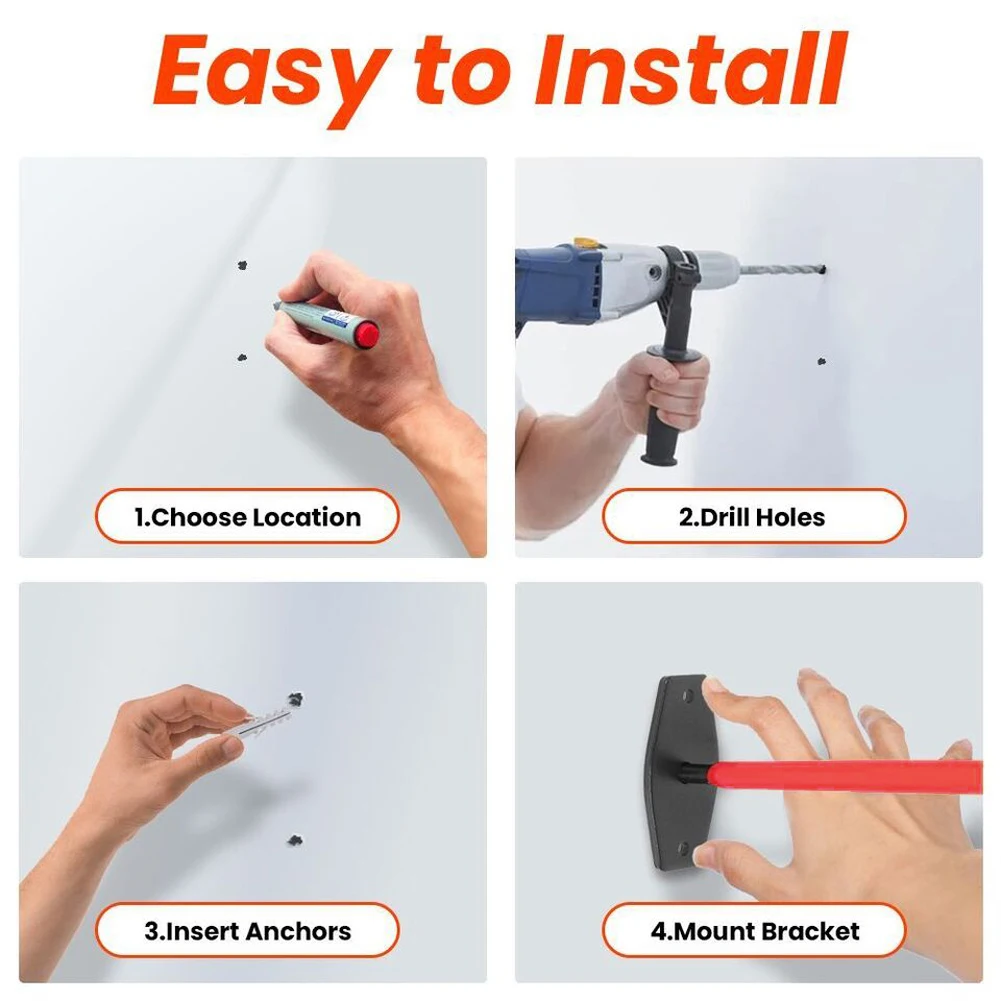 Easy to Install

1.Choose Location

2.Drill Holes

3.Insert Anchors

4.Mount Bracket