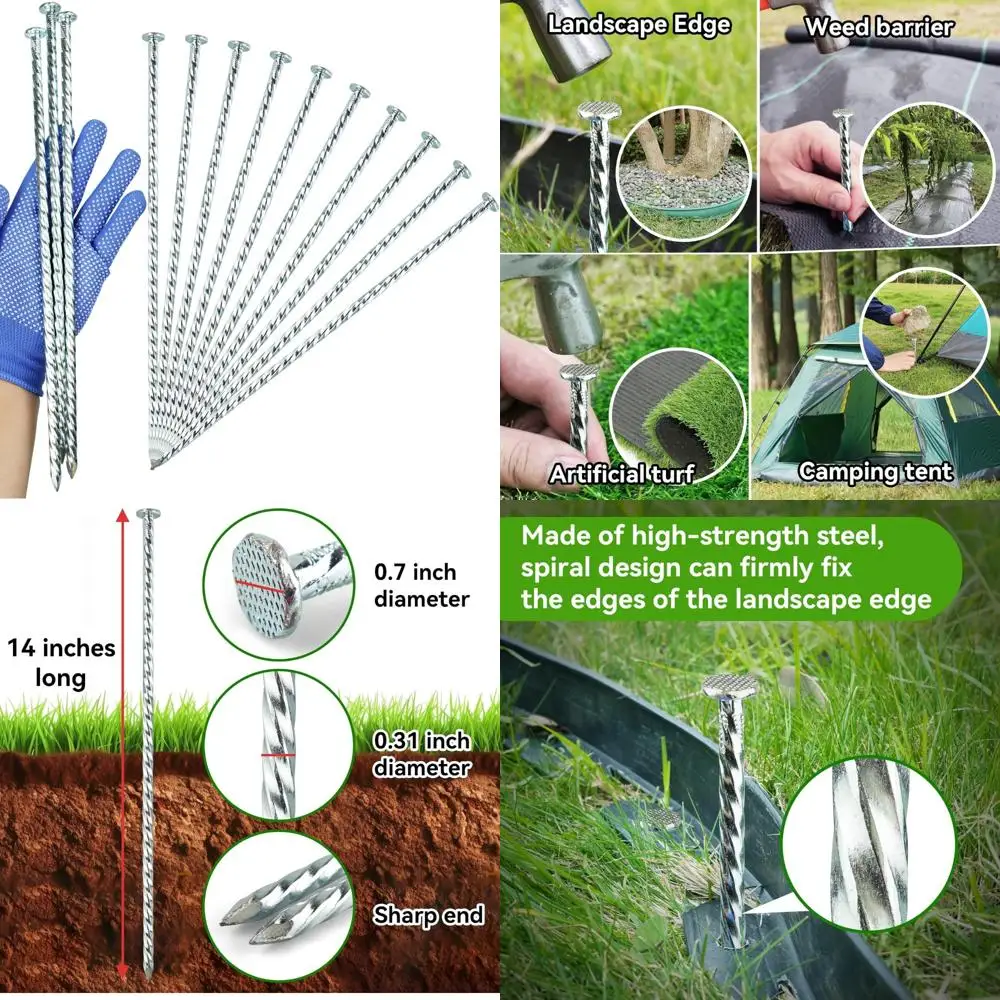 Landscape Edge

Weed barrier

Artificial turf

Camping tent

14 inches long

0.7 inch diameter

0.31 inch diameter

Sharp end

Made of high-strength steel, spiral design can firmly fix the edges of the landscape edge