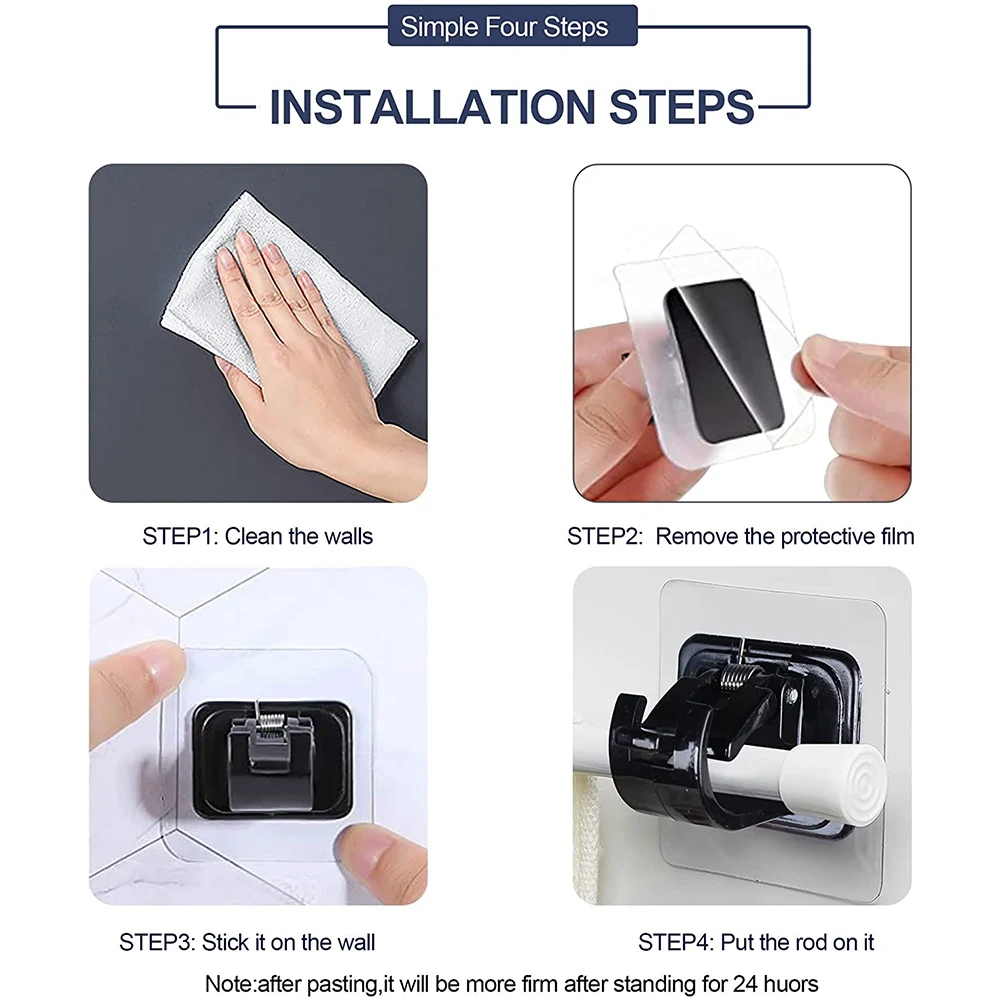 Simple Four Steps

INSTALLATION STEPS

STEP1: Clean the walls

STEP2: Remove the protective film

STEP3: Stick it on the wall

STEP4: Put the rod on it

Note:after pasting,it will be more firm after standing for 24 huors