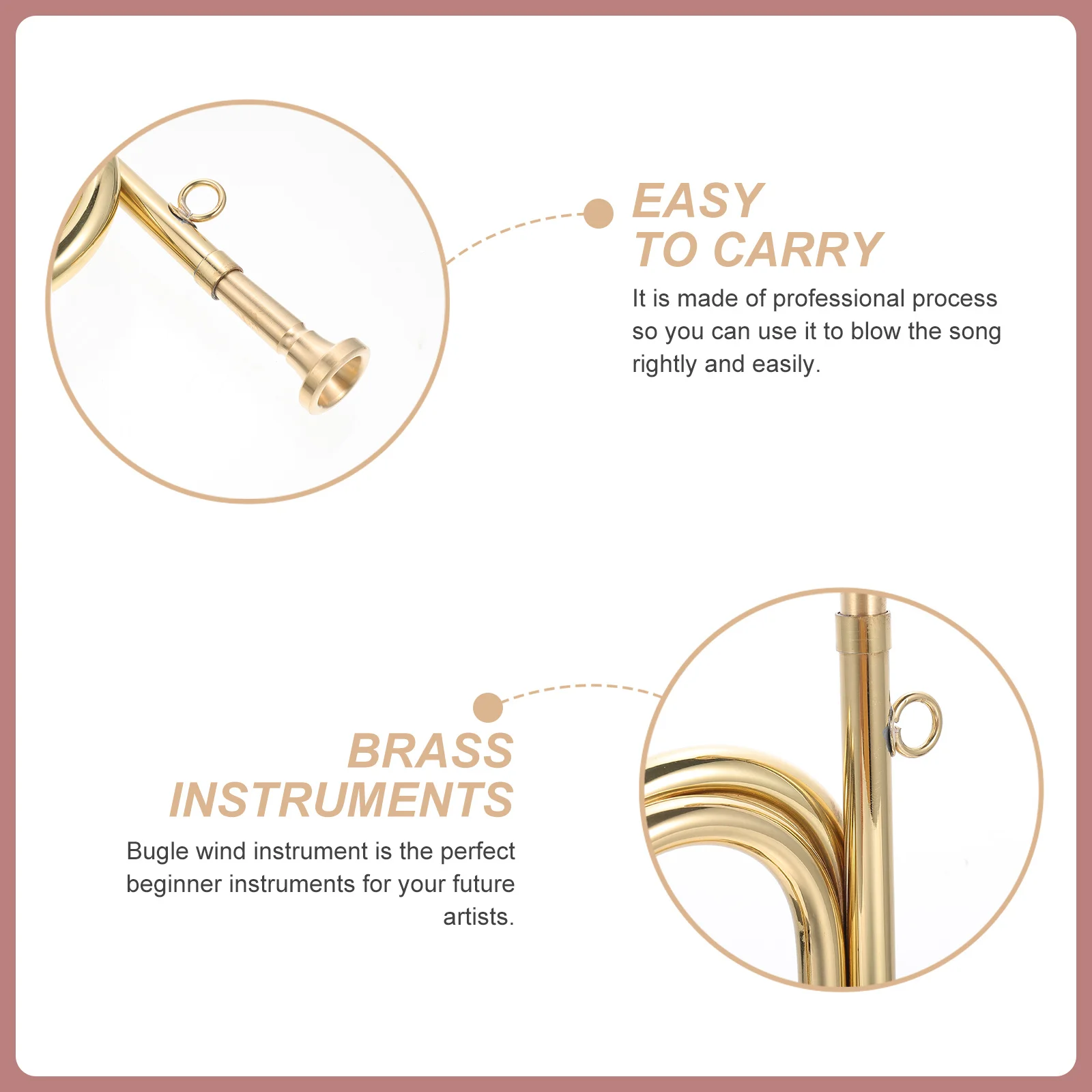 EASY
TO CARRY

It is made of professional process so you can use it to blow the song rightly and easily.

BRASS
INSTRUMENTS

Bugle wind instrument is the perfect beginner instruments for your future artists.