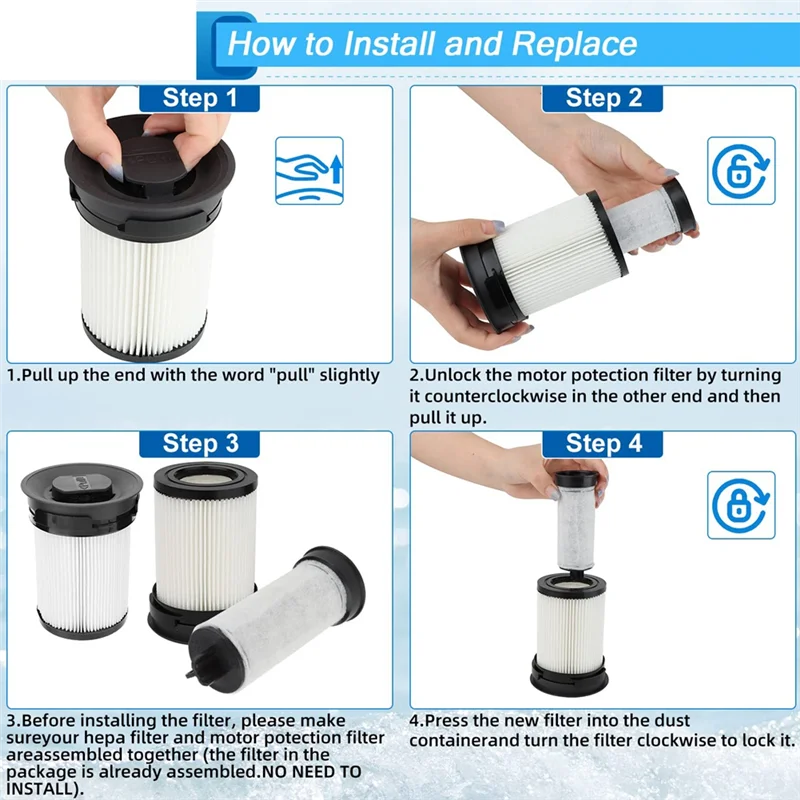 How to Install and Replace

Step 1

1.Pull up the end with the word "pull" slightly

Step 2

2.Unlock the motor potection filter by turning it counterclockwise in the other end and then pull it up.

Step 3

3.Before installing the filter, please make sureyour hepa filter and motor potection filter areassembled together (the filter in the package is already assembled.NO NEED TO INSTALL).

Step 4

4.Press the new filter into the dust containerand turn the filter clockwise to lock it.