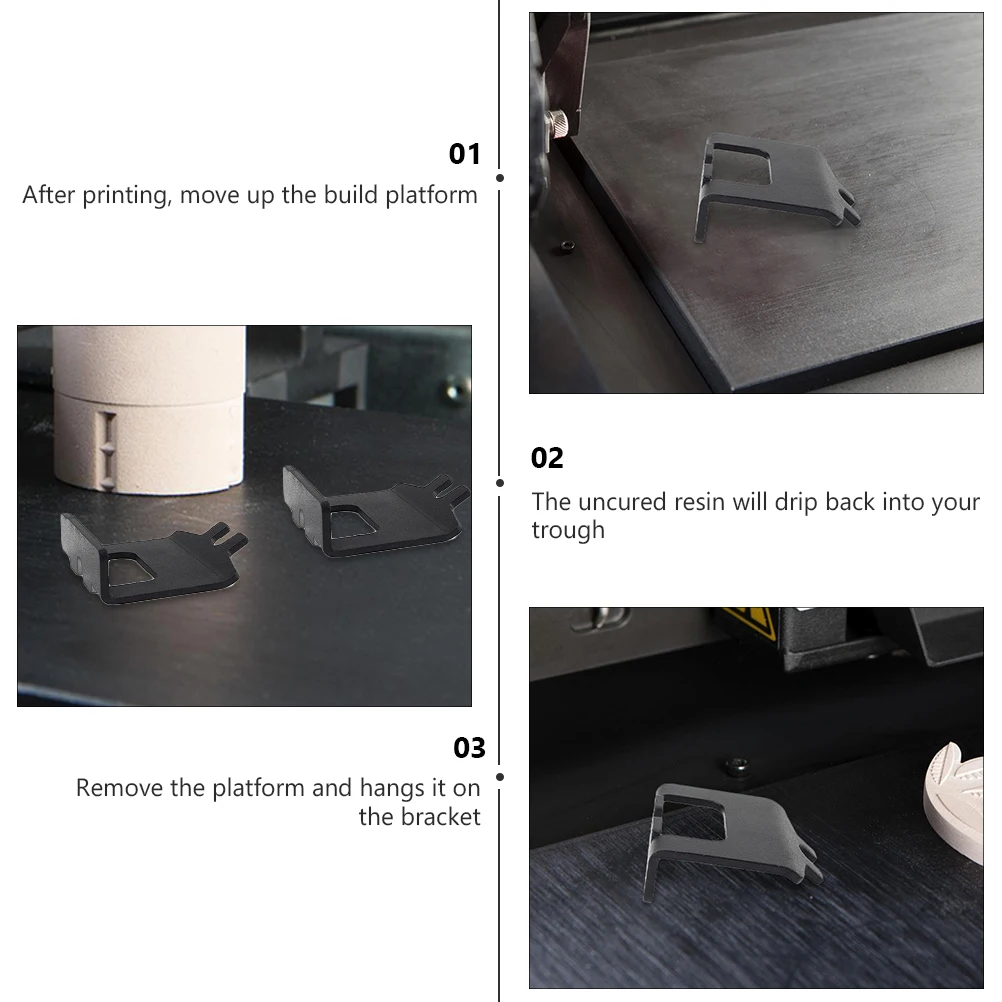 01
After printing, move up the build platform

02
The uncured resin will drip back into your trough

03
Remove the platform and hangs it on the bracket