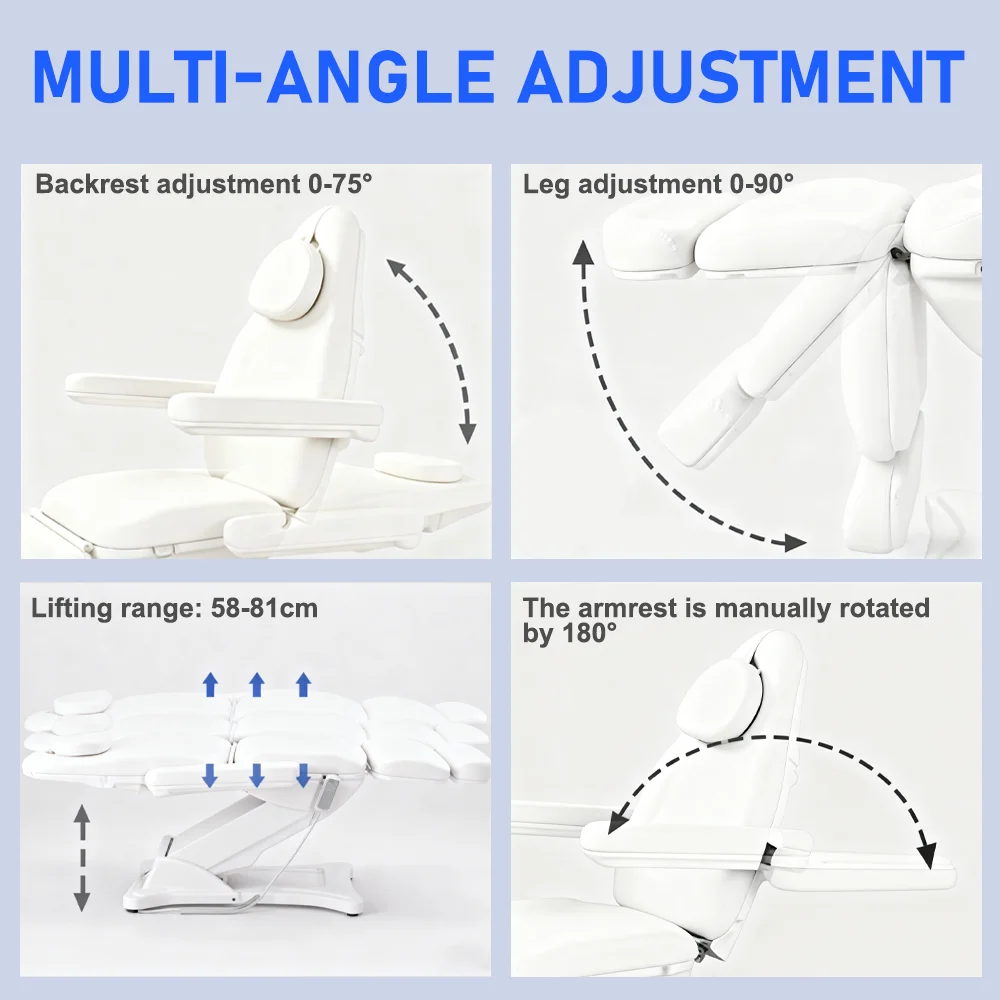 MULTI-ANGLE ADJUSTMENT

Backrest adjustment 0-75°

Leg adjustment 0-90°

Lifting range: 58-81cm

The armrest is manually rotated by 180°