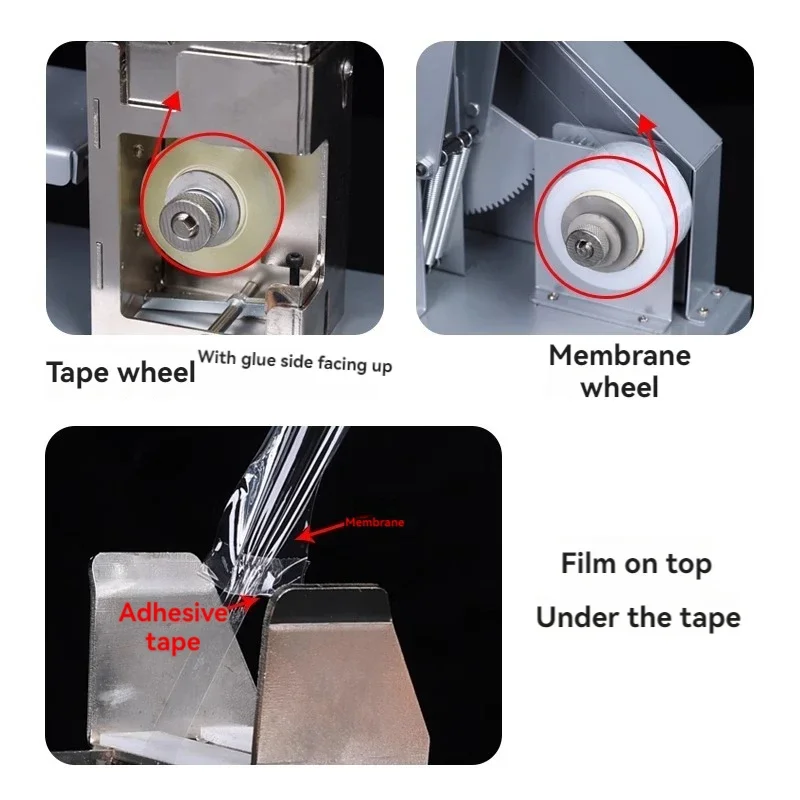 Tape wheel With glue side facing up

Membrane wheel

Membrane

Adhesive tape

Film on top

Under the tape