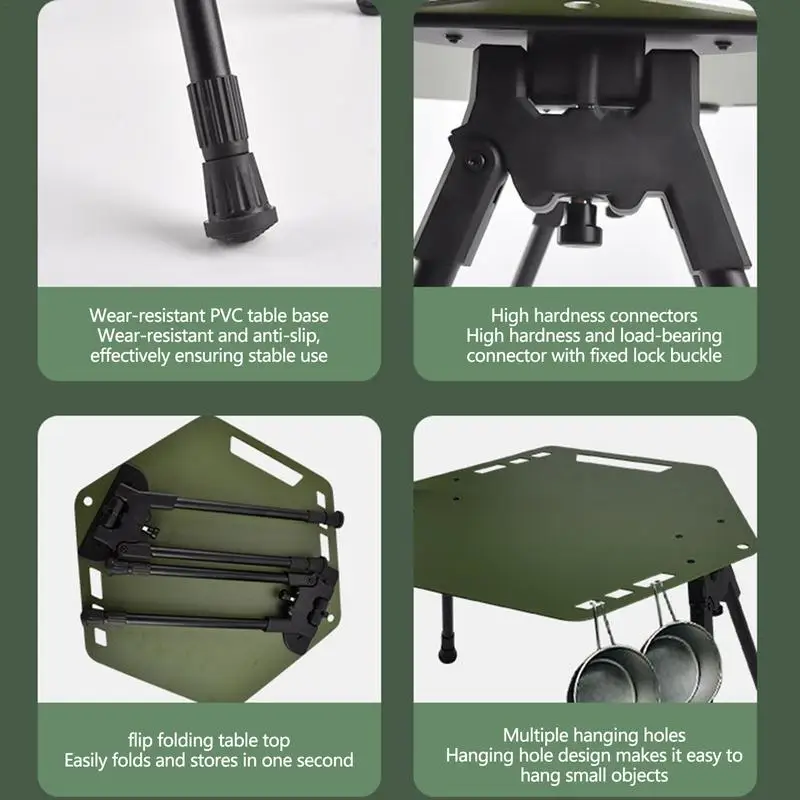 Wear-resistant PVC table base
Wear-resistant and anti-slip, effectively ensuring stable use

High hardness connectors
High hardness and load-bearing connector with fixed lock buckle

flip folding table top
Easily folds and stores in one second

Multiple hanging holes
Hanging hole design makes it easy to hang small objects