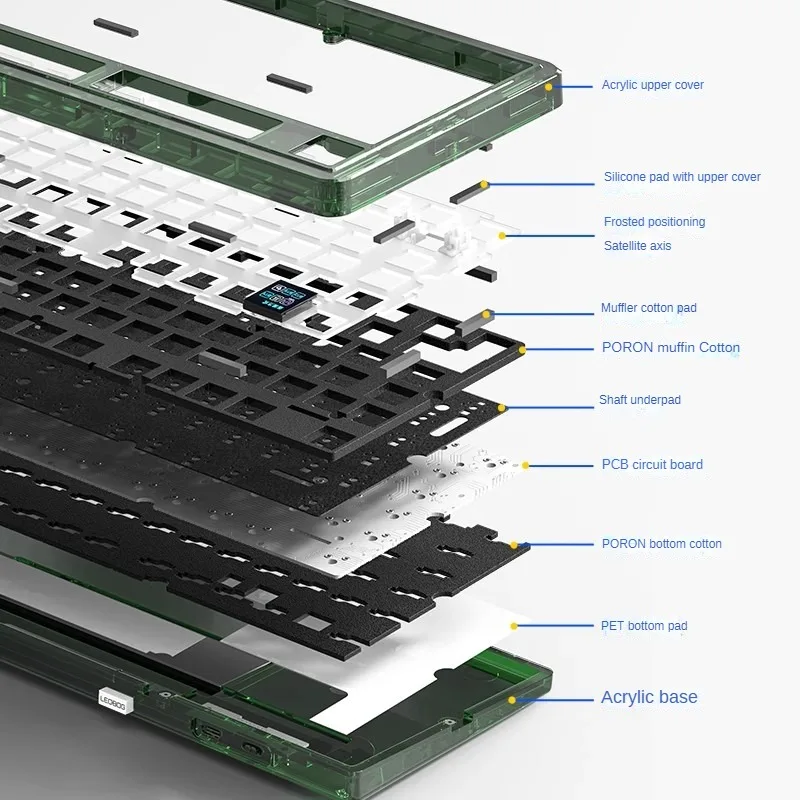 Acrylic upper cover

Silicone pad with upper cover

Frosted positioning

Satellite axis

Muffler cotton pad

PORON muffin Cotton

Shaft underpad

PCB circuit board

PORON bottom cotton

PET bottom pad

Acrylic base

LEOBOG