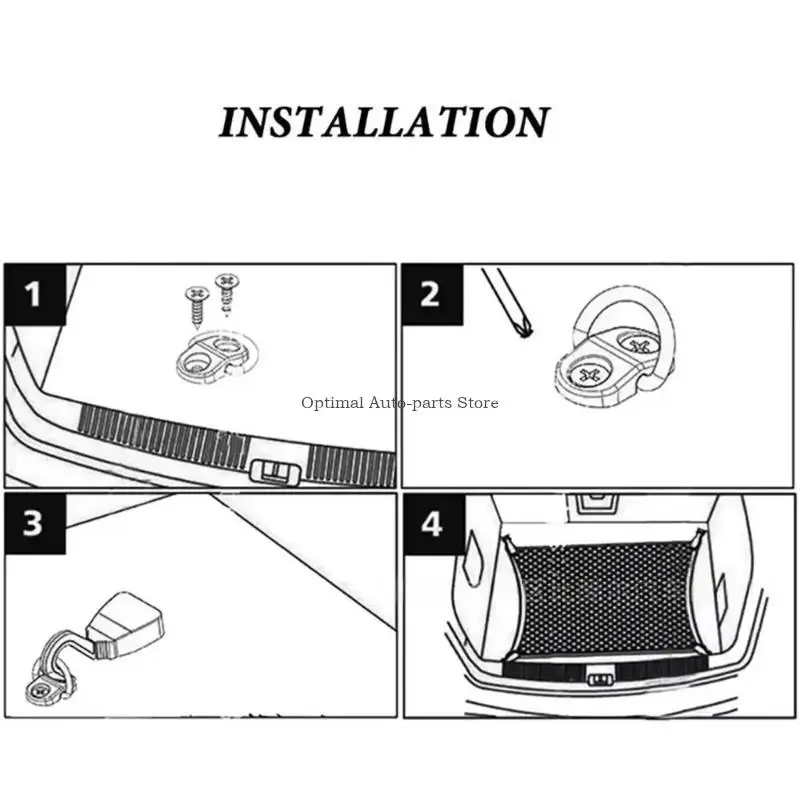 INSTALLATION

1

2

Optimal Auto-parts Store

3

4